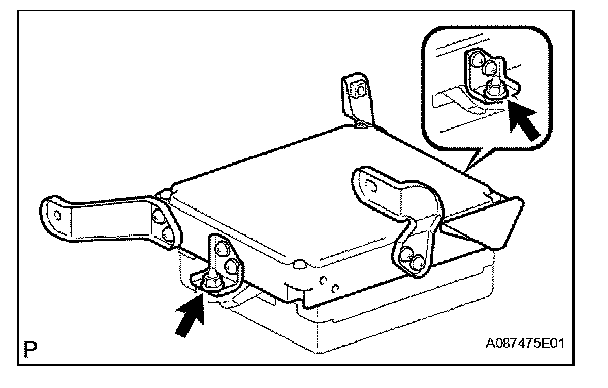 P

A087475E01