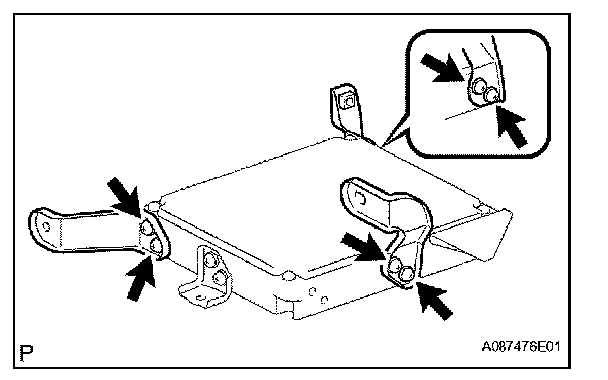 P

A087476E01