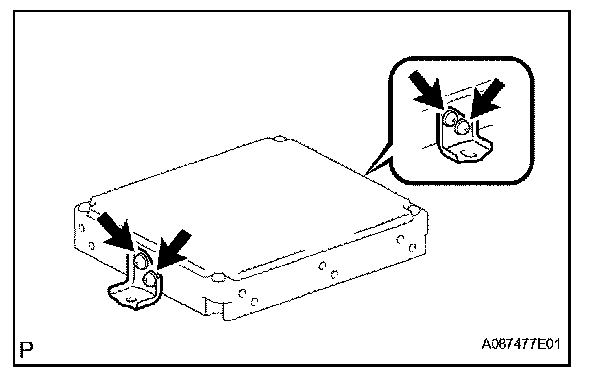 P

A087477E01