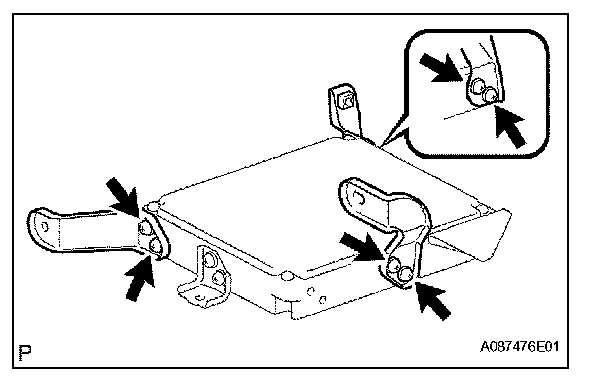 P

A087476E01