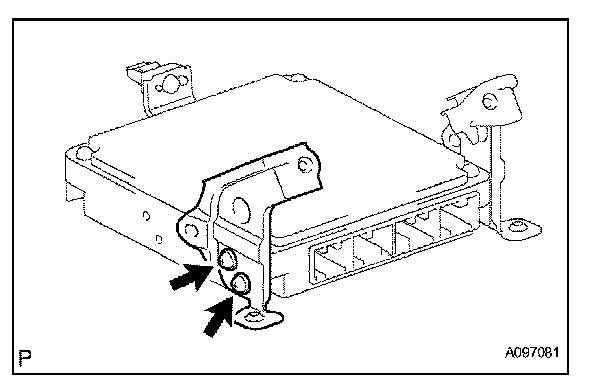 P

A097081