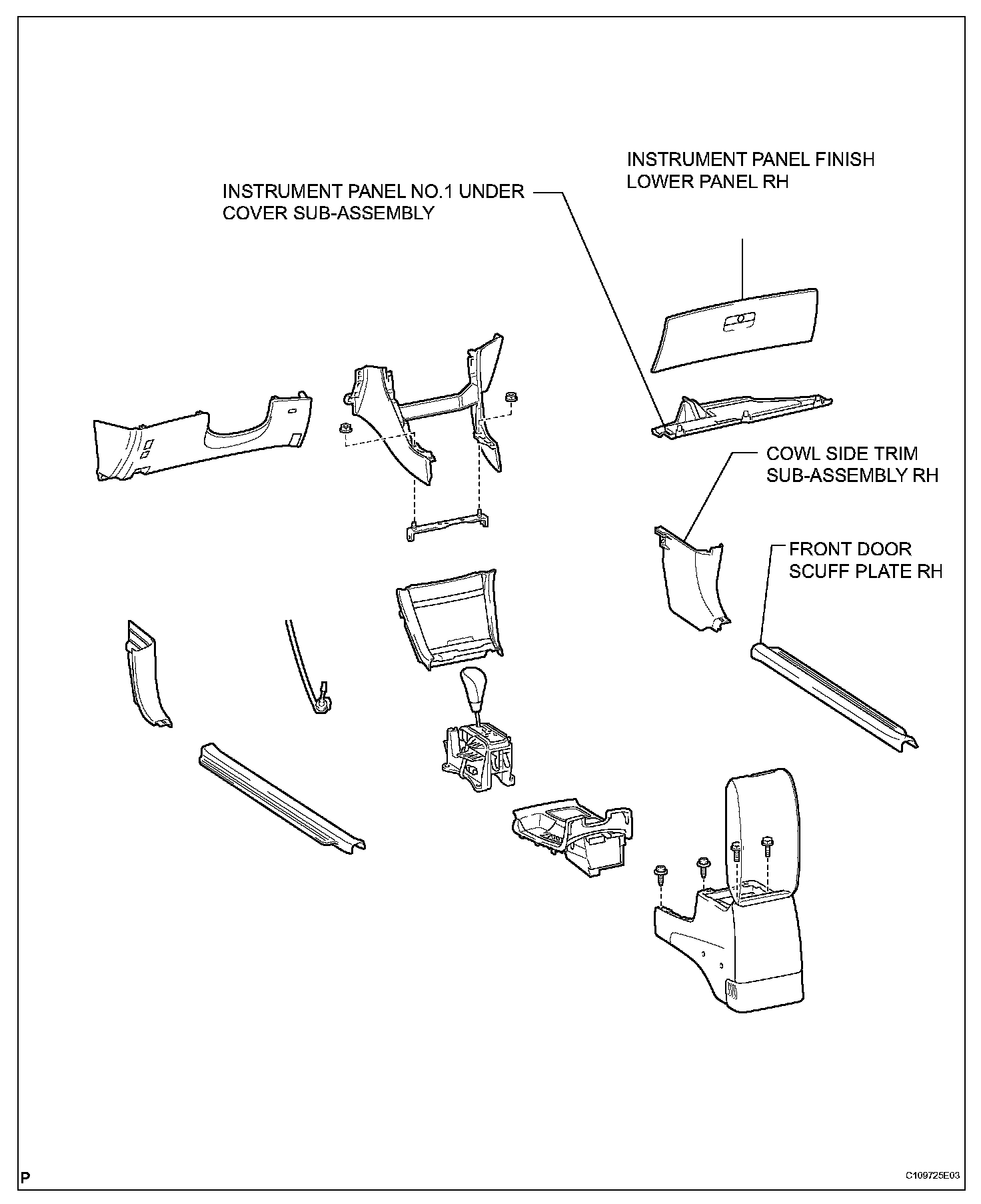 INSTRUMENT PANEL FINISH LOWER PANEL RH

INSTRUMENT PANEL NO.1 UNDER COVER SUB-ASSEMBLY

COWL SIDE TRIM SUB-ASSEMBLY RH

FRONT DOOR SCUFF PLATE RH

P

C109725E03