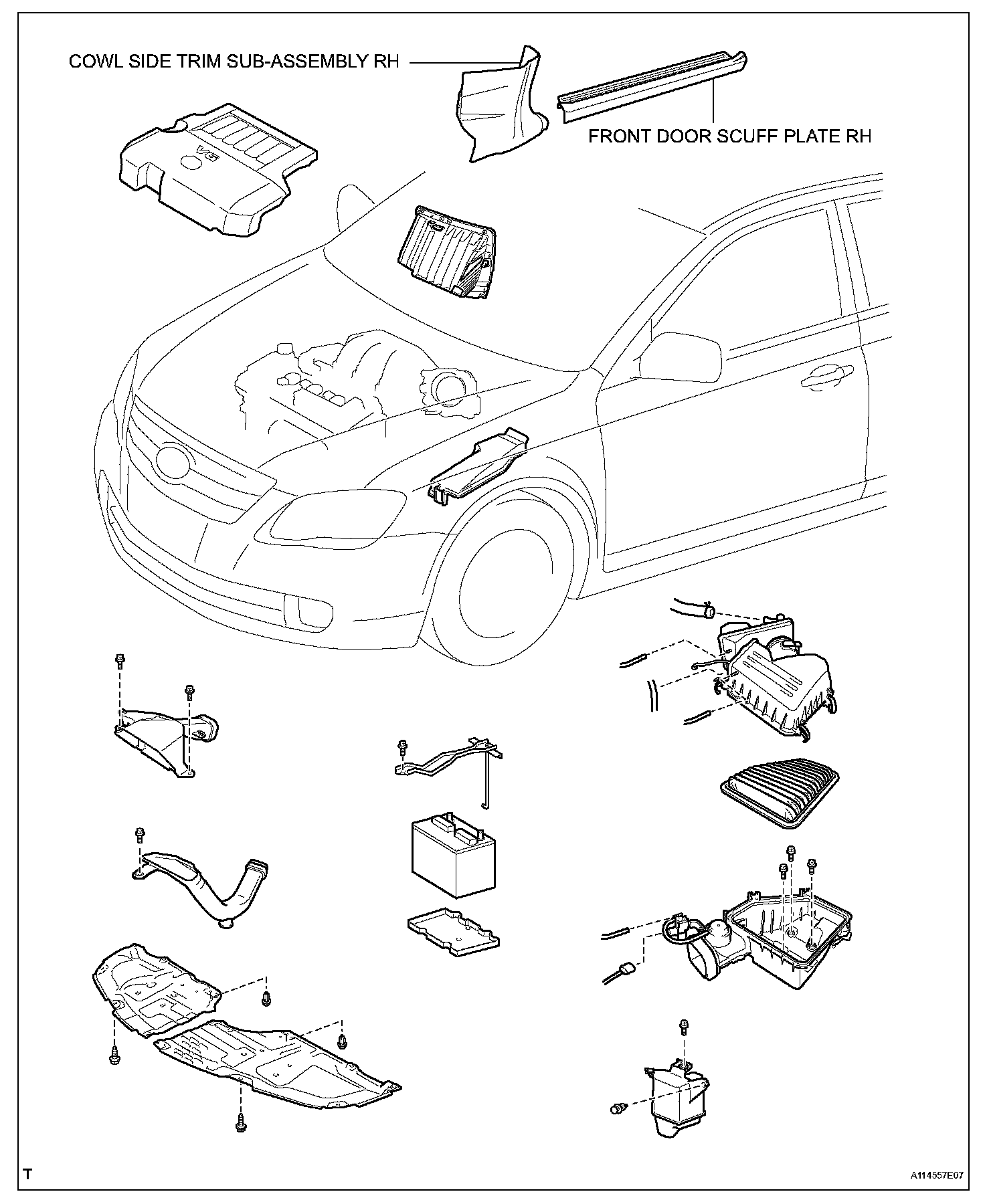 COWL SIDE TRIM SUB-ASSEMBLY RH

FRONT DOOR SCUFF PLATE RH

V6

T

A114557E07