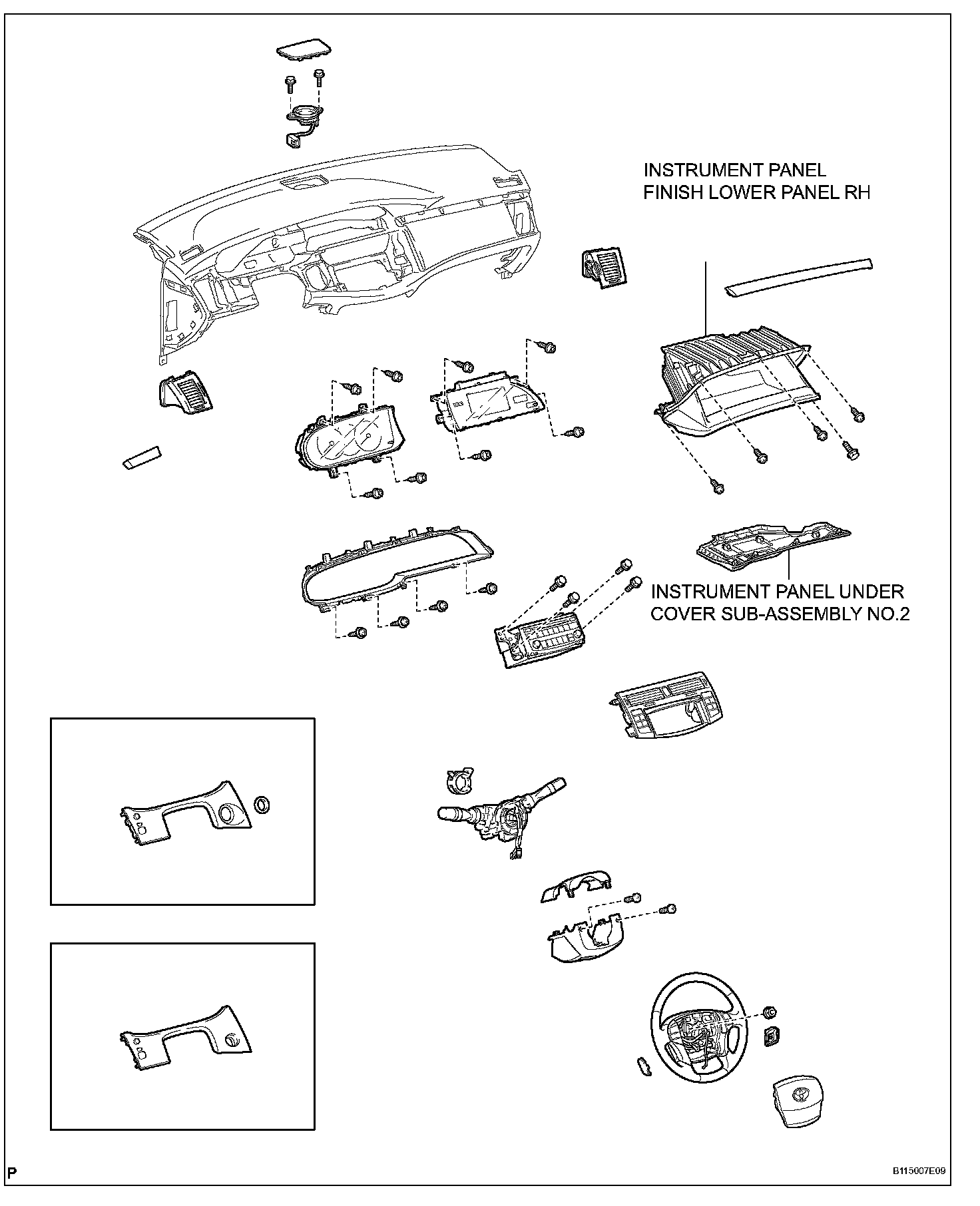 INSTRUMENT PANEL FINISH LOWER PANEL RH

INSTRUMENT PANEL UNDER COVER SUB-ASSEMBLY NO.2

P

B115007E09