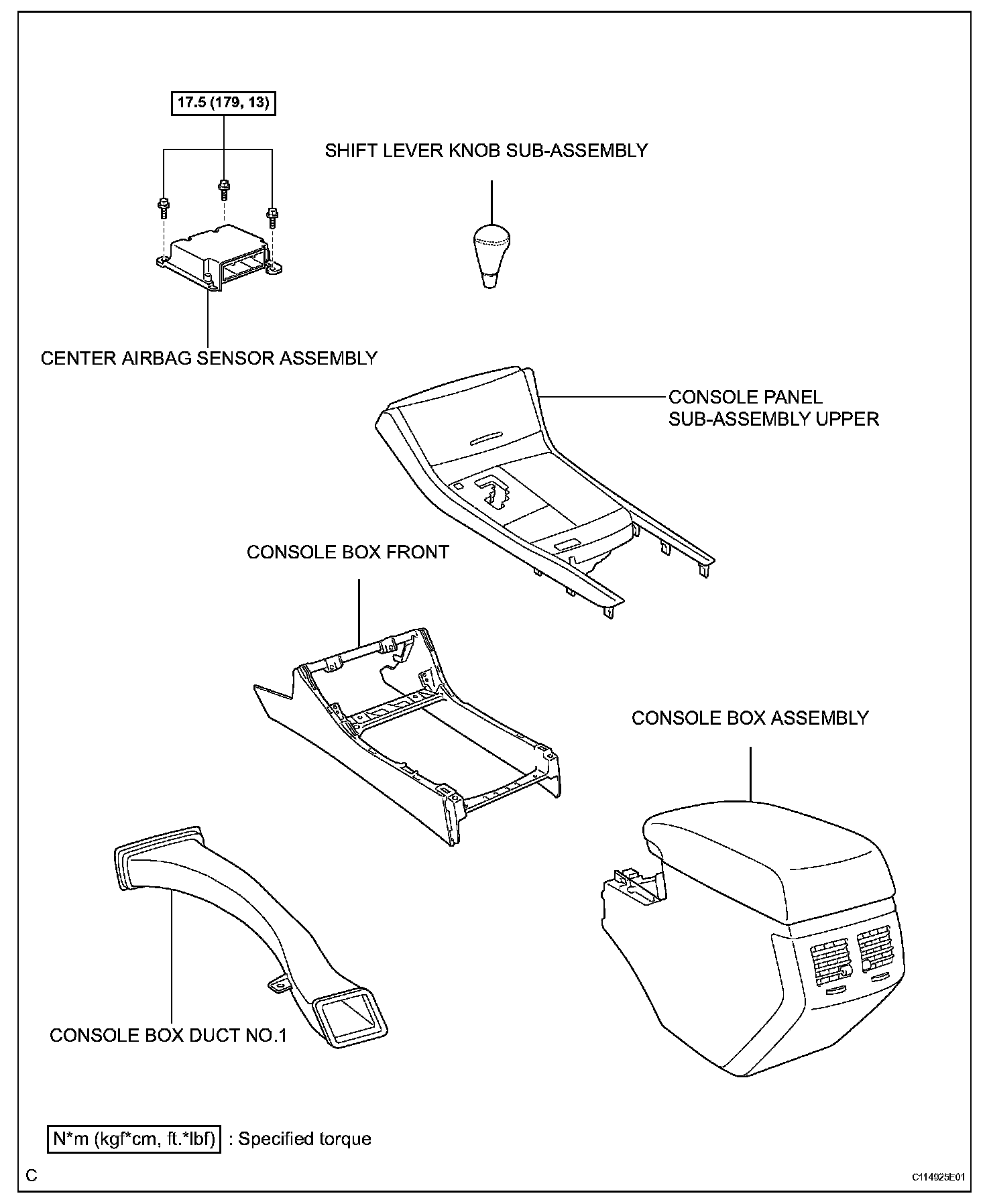 17.5 (179, 13)

SHIFT LEVER KNOB SUB-ASSEMBLY

CENTER AIRBAG SENSOR ASSEMBLY

CONSOLE PANEL SUB-ASSEMBLY UPPER

CONSOLE BOX FRONT

CONSOLE BOX ASSEMBLY

CONSOLE BOX DUCT NO.1

N*m (kgf*cm, ft.*lbf) : Specified torque

C

C114925E01