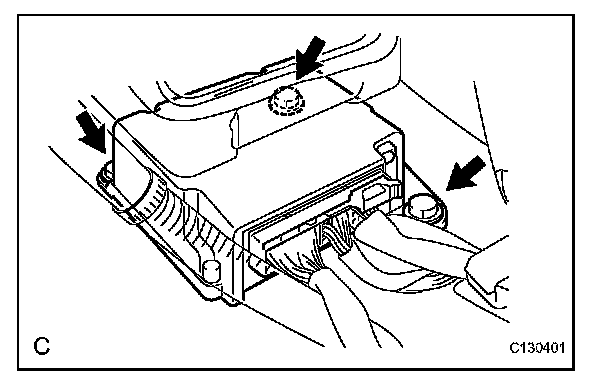 C

C130401