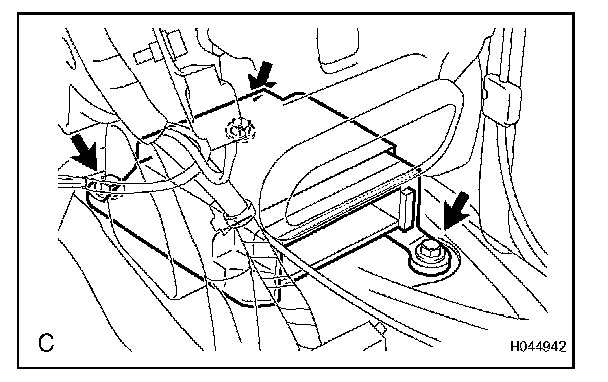 C

H044942