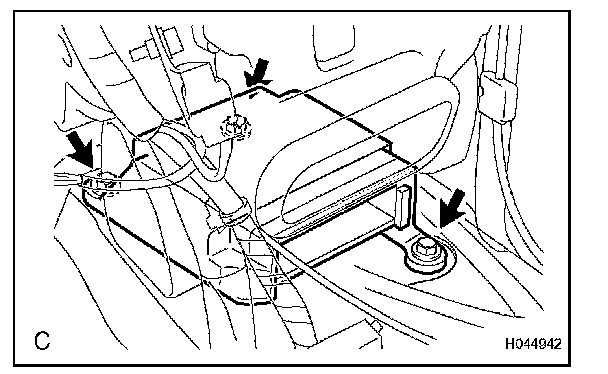 C

H044942