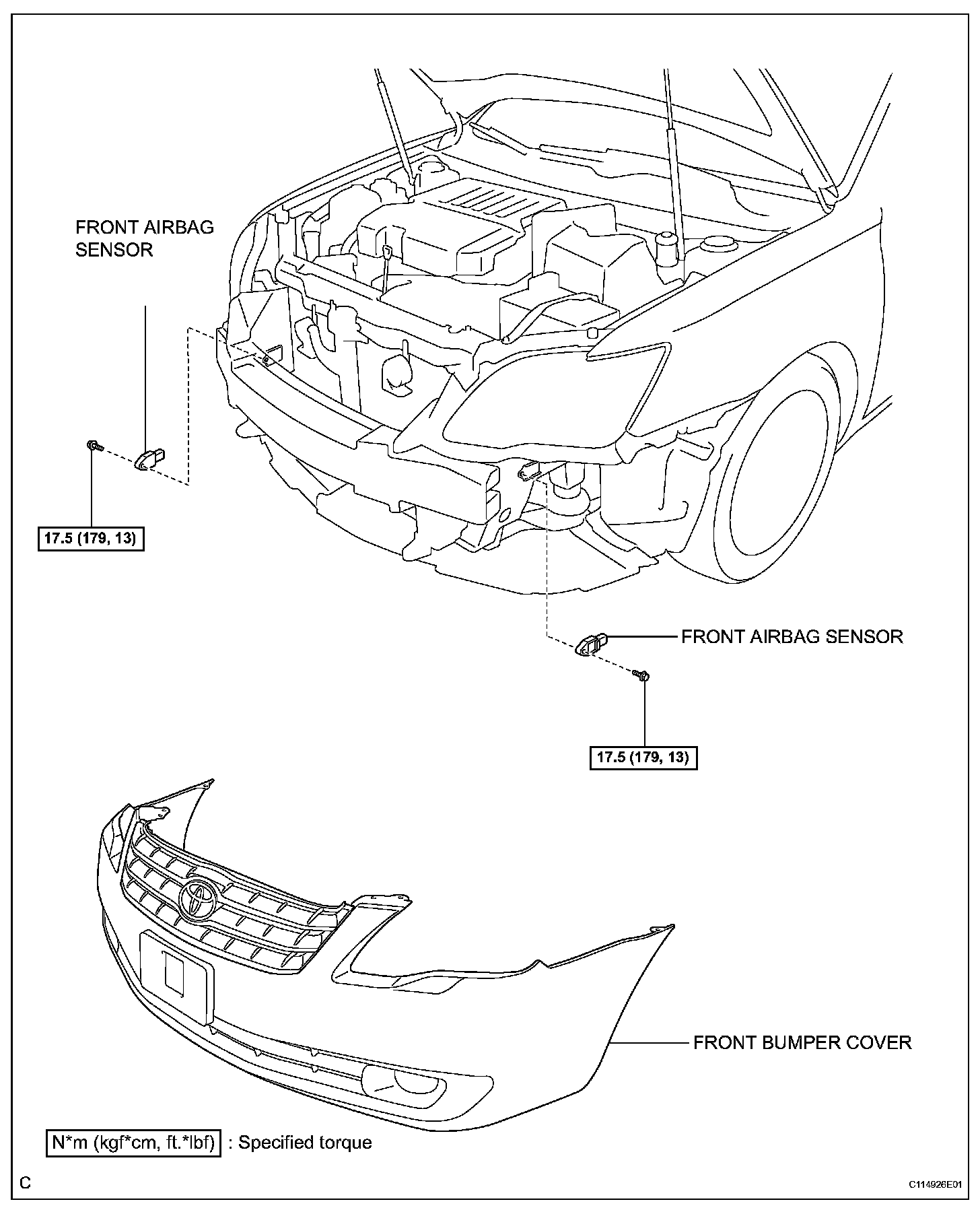 FRONT AIRBAG SENSOR

17.5 (179, 13)

FRONT AIRBAG SENSOR

17.5 (179, 13)

FRONT BUMPER COVER

N*m (kgf*cm, ft.*lbf) : Specified torque

C

C114926E01