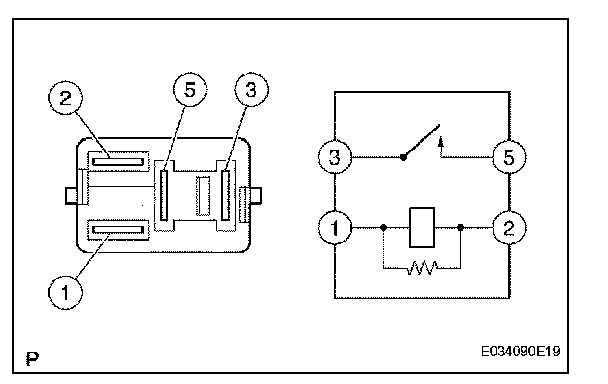 2
5
3
1
3
5
1
2
P
E034090E19