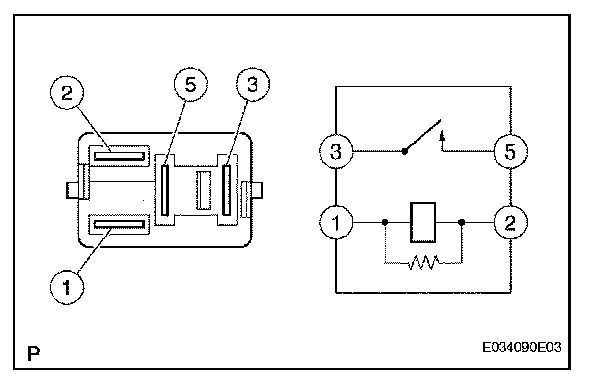 2
5
3
1
3
5
1
2
P
E034090E03