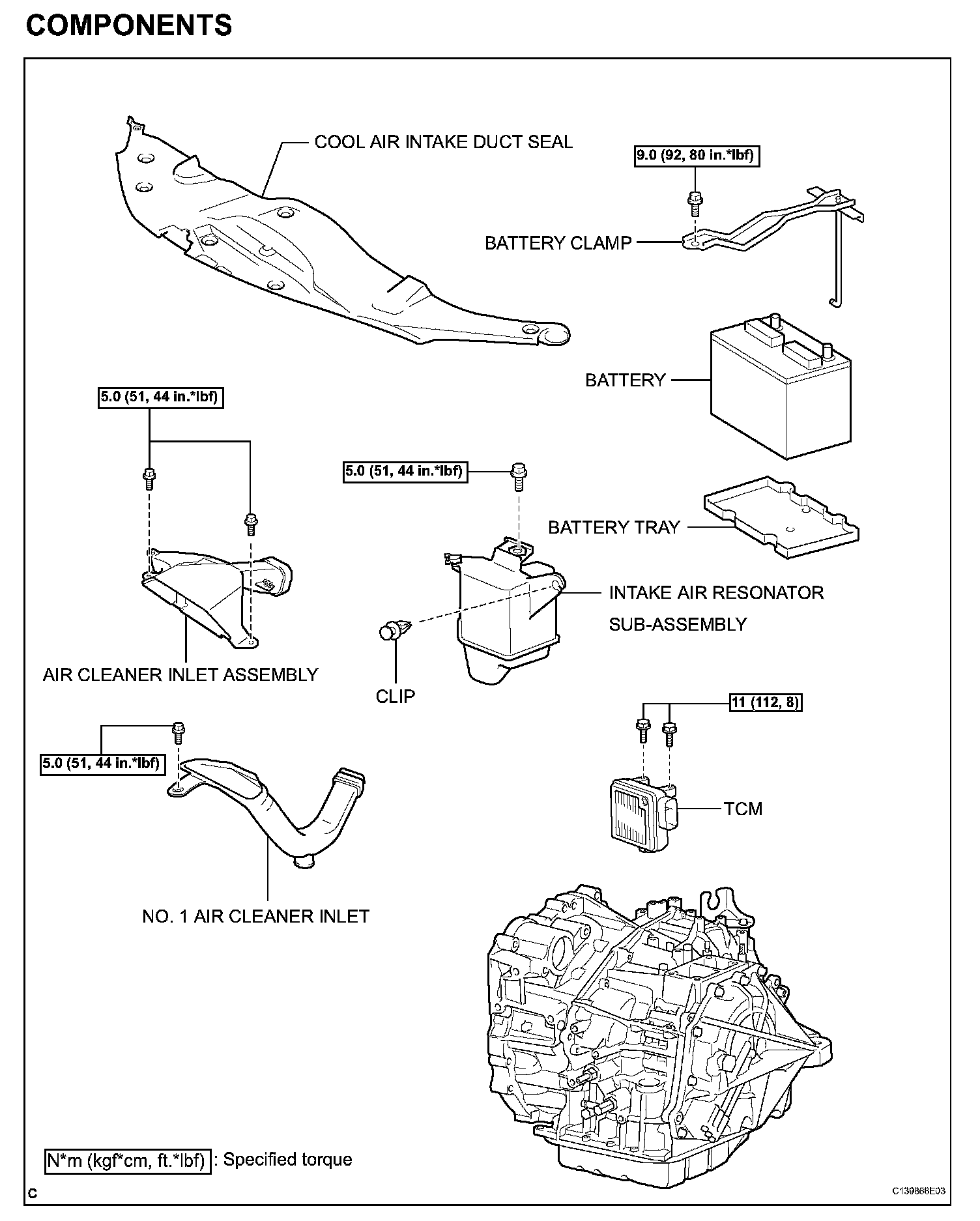 COMPONENTS

COOL AIR INTAKE DUCT SEAL

9.0 (92, 80 in.*lbf)

BATTERY CLAMP

BATTERY

5.0 (51, 44 in.*lbf)

5.0 (51, 44 in.*lbf)

BATTERY TRAY

INTAKE AIR RESONATOR SUB-ASSEMBLY

AIR CLEANER INLET ASSEMBLY

CLIP

11 (112, 8)

5.0 (51, 44 in.*lbf)

TCM

NO. 1 AIR CLEANER INLET

N*m (kgf*cm, ft.*lbf) : Specified torque

C

C139868E03