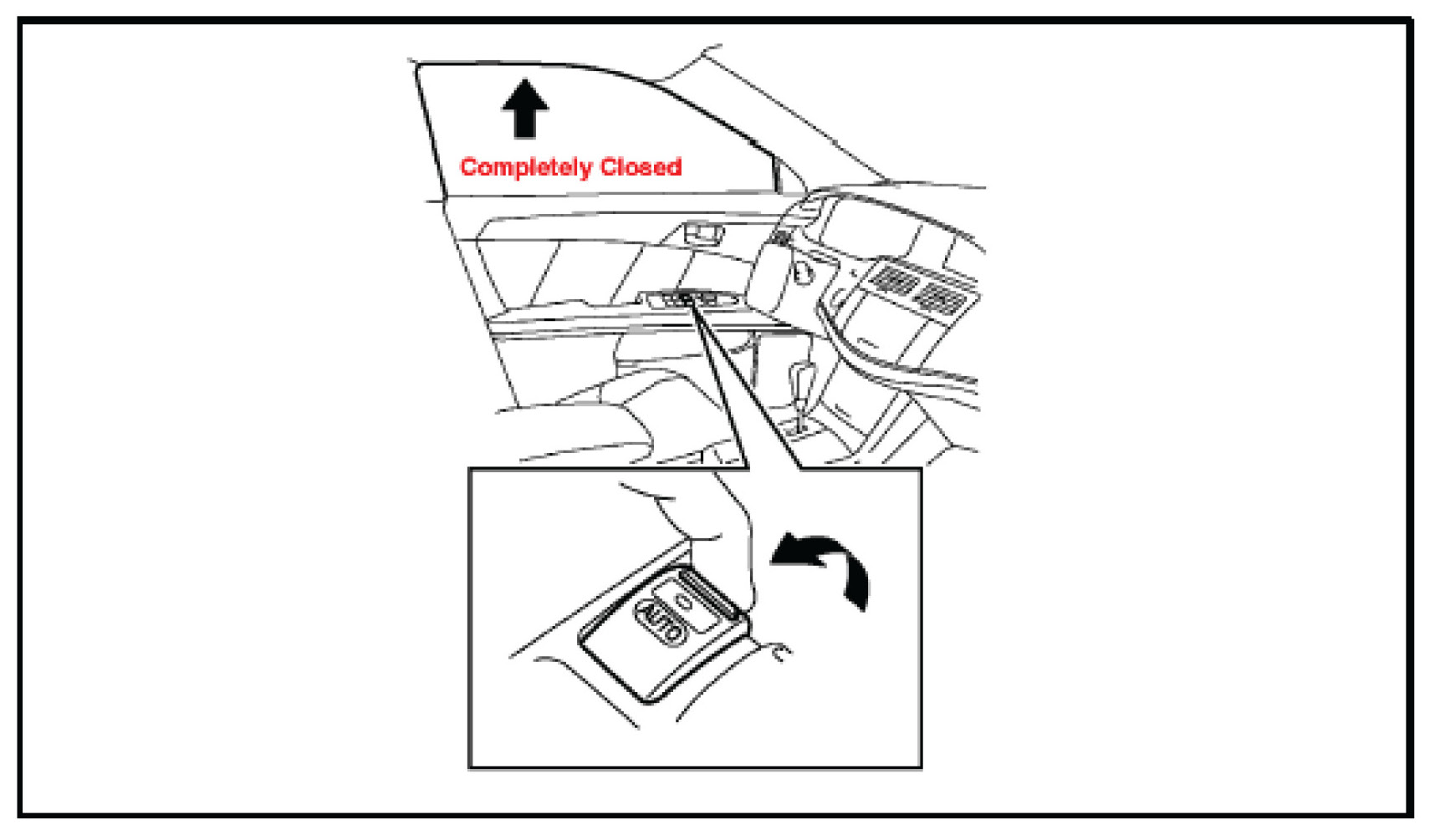 Completely Closed

AUTO