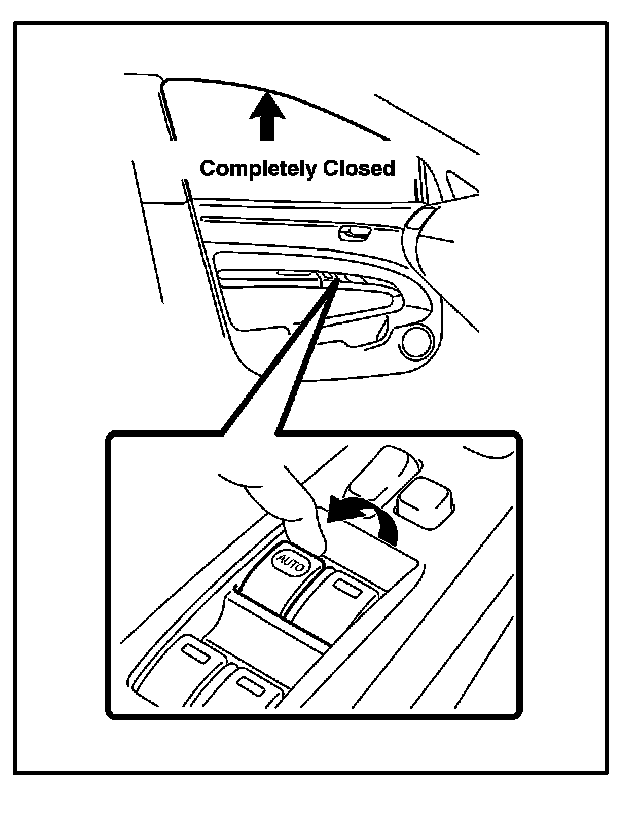 Completely Closed

AUTO