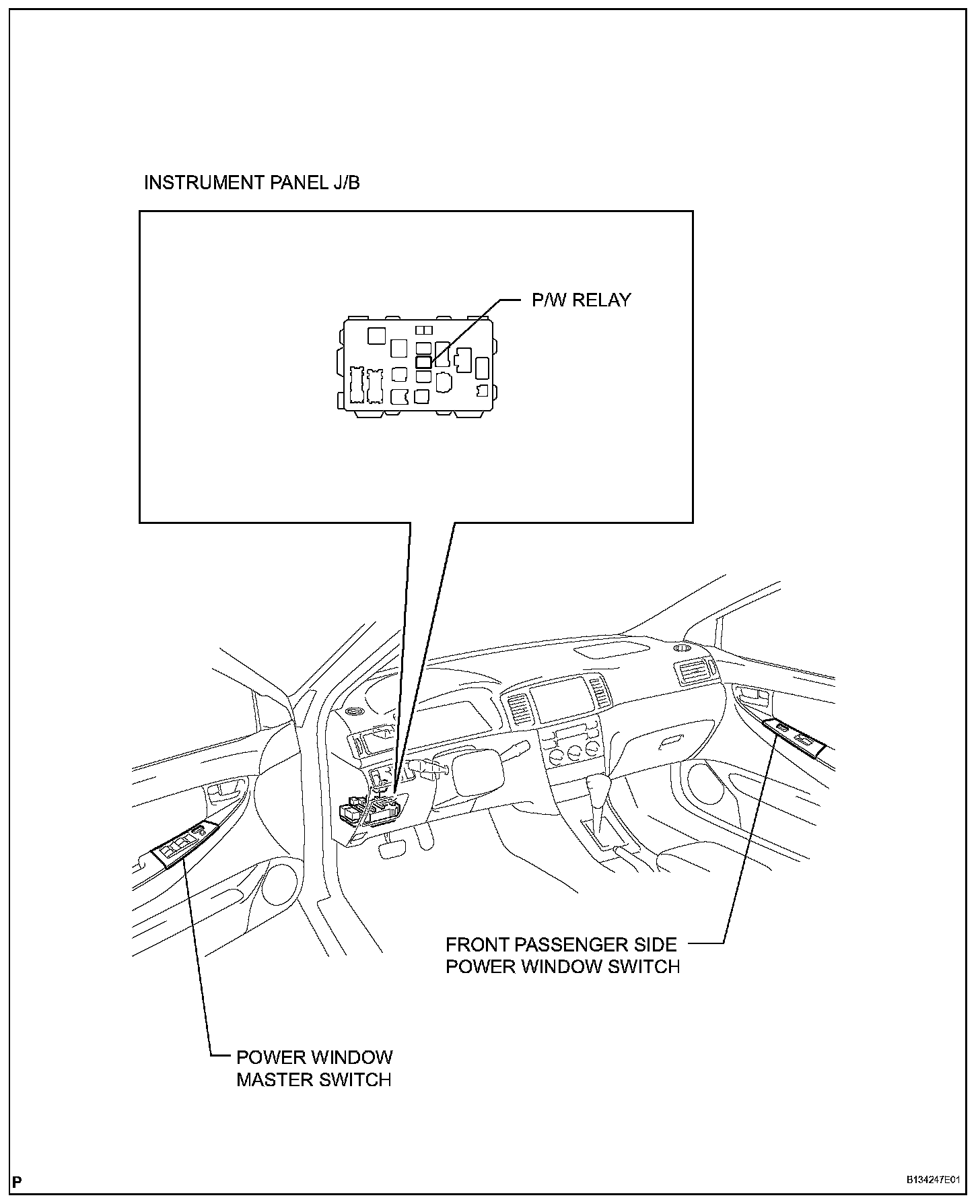 INSTRUMENT PANEL J/B

P/W RELAY

FRONT PASSENGER SIDE POWER WINDOW SWITCH

POWER WINDOW MASTER SWITCH

P

B134247E01