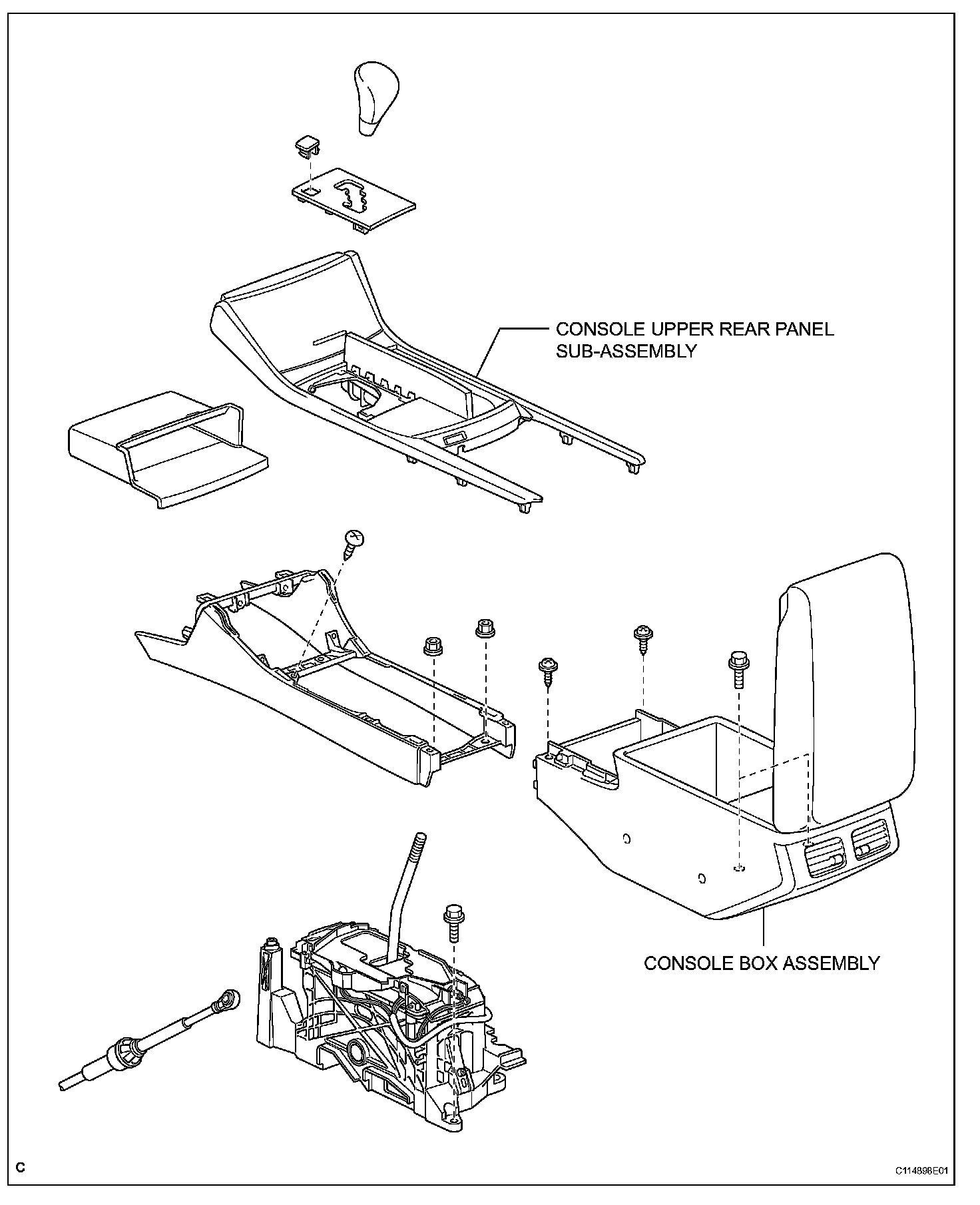 CONSOLE UPPER REAR PANEL SUB-ASSEMBLY

CONSOLE BOX ASSEMBLY

C

C114898E01