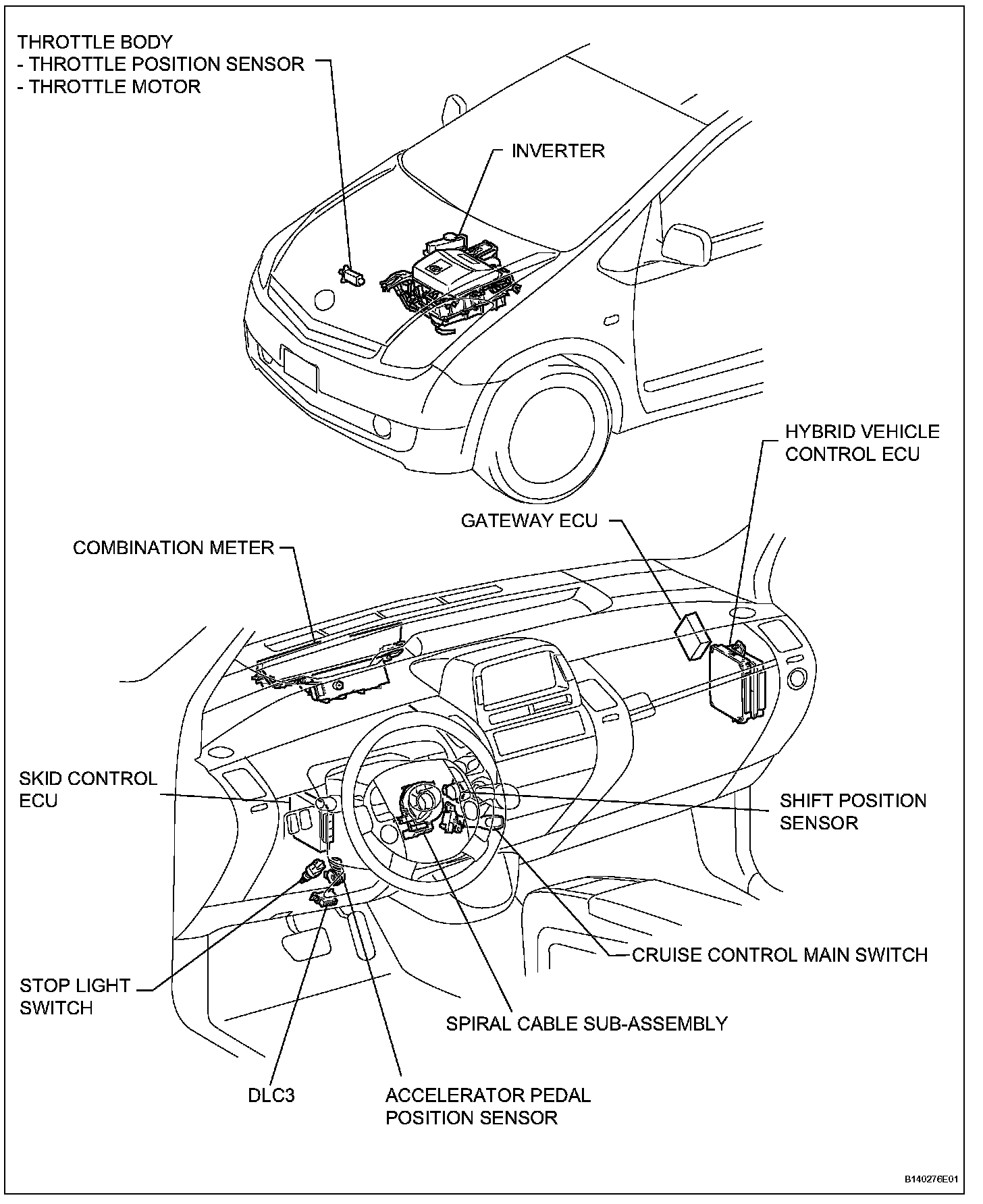 THROTTLE BODY
- THROTTLE POSITION SENSOR
- THROTTLE MOTOR

INVERTER

HYBRID VEHICLE CONTROL ECU

GATEWAY ECU

COMBINATION METER

SKID CONTROL ECU

SHIFT POSITION SENSOR

CRUISE CONTROL MAIN SWITCH

STOP LIGHT SWITCH

SPIRAL CABLE SUB-ASSEMBLY

DLC3

ACCELERATOR PEDAL POSITION SENSOR

B140276E01