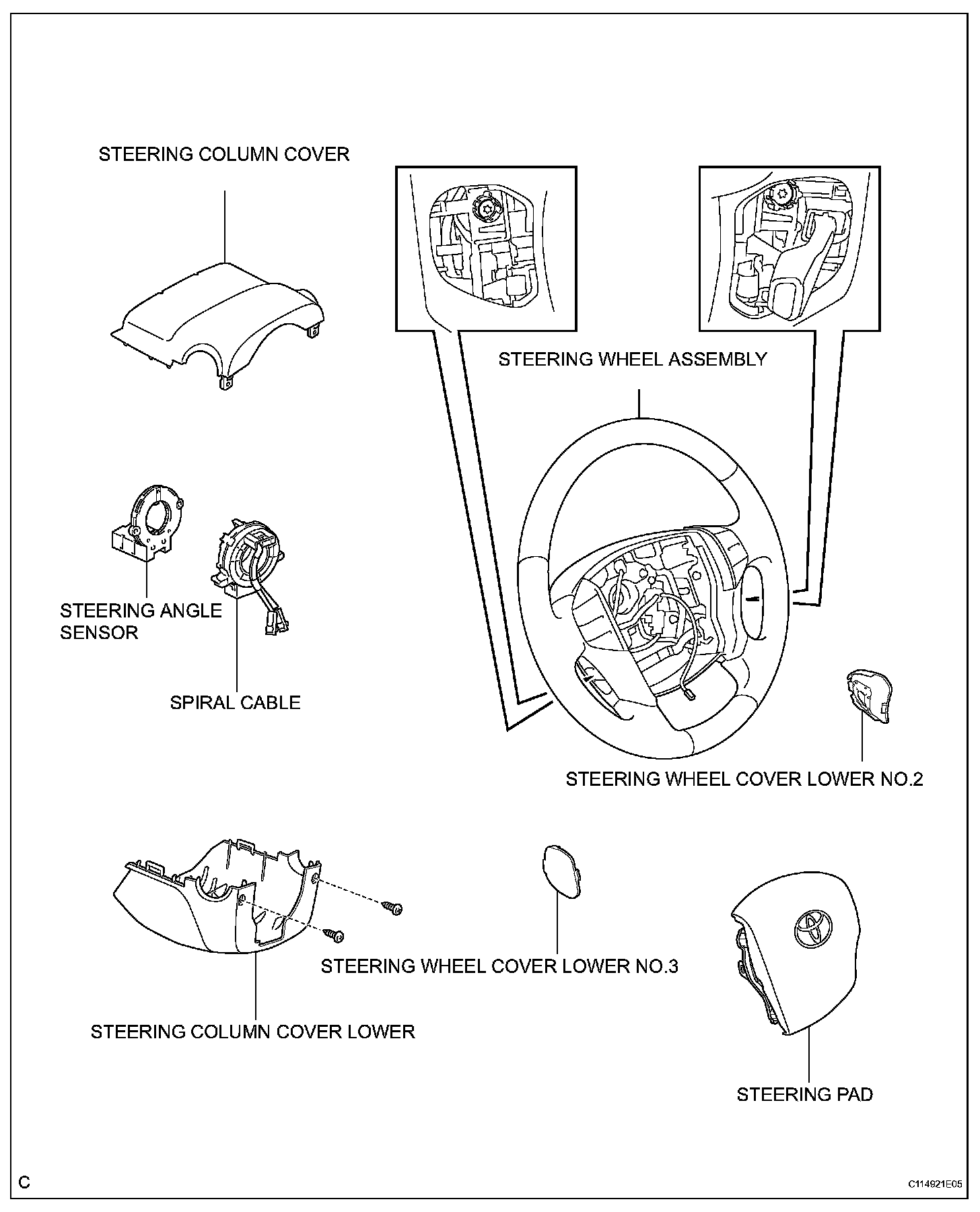 STEERING COLUMN COVER

STEERING WHEEL ASSEMBLY

STEERING ANGLE SENSOR

SPIRAL CABLE

STEERING WHEEL COVER LOWER NO.2

STEERING WHEEL COVER LOWER NO.3

STEERING COLUMN COVER LOWER

STEERING PAD

C

C114921E05