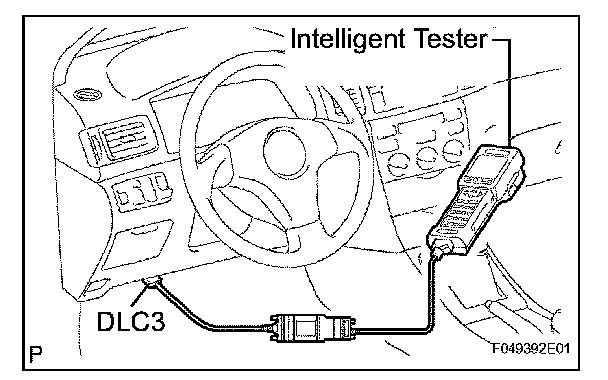 Intelligent Tester

DLC3

P

F049392E01