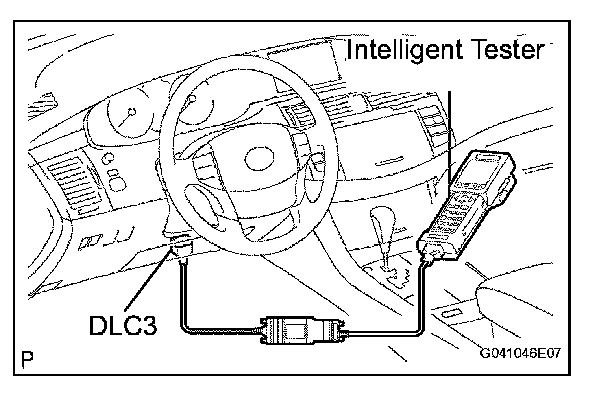 Intelligent Tester

DLC3

P

G041046E07