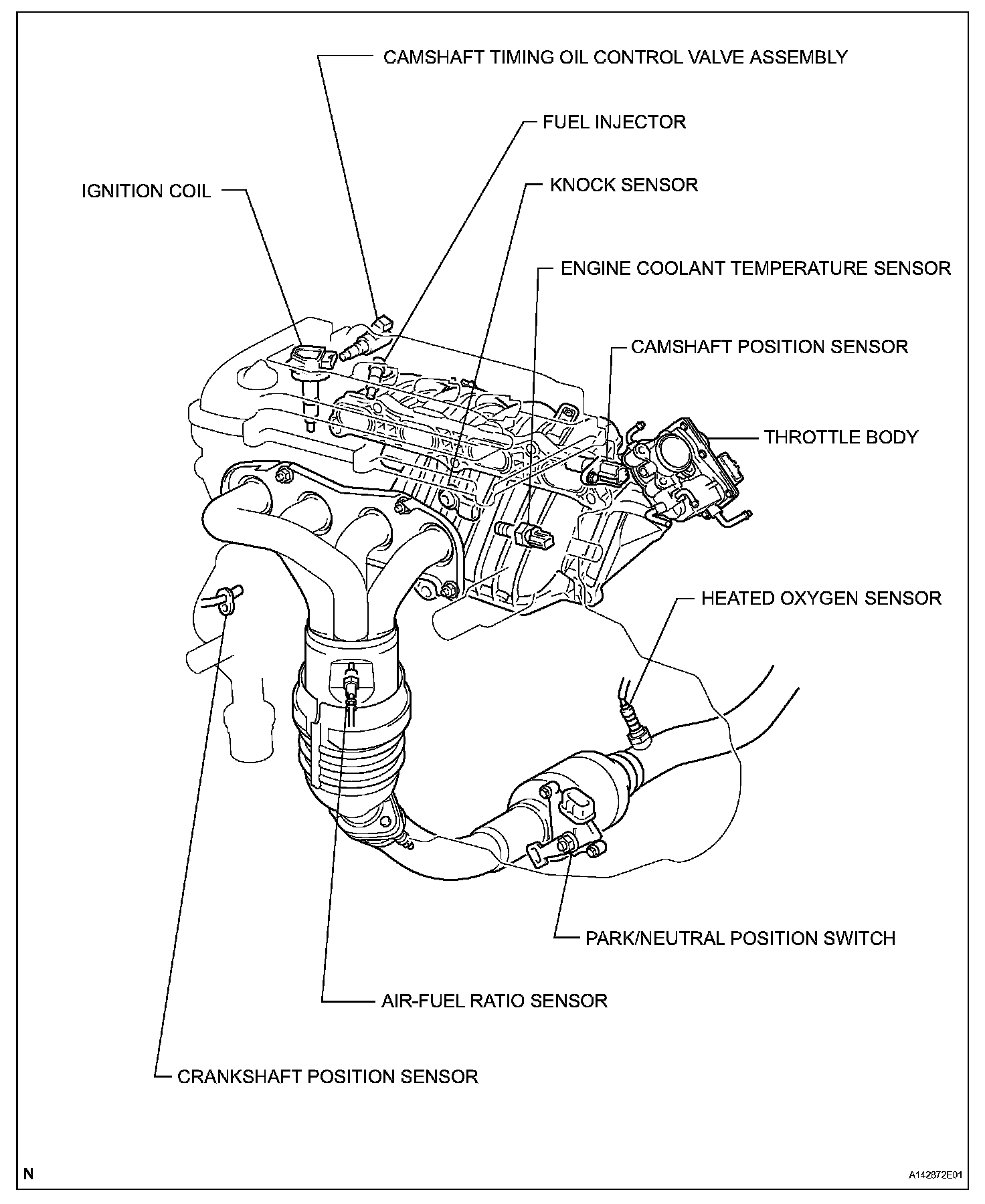 CAMSHAFT TIMING OIL CONTROL VALVE ASSEMBLY

FUEL INJECTOR

IGNITION COIL

KNOCK SENSOR

ENGINE COOLANT TEMPERATURE SENSOR

CAMSHAFT POSITION SENSOR

THROTTLE BODY

HEATED OXYGEN SENSOR

PARK/NEUTRAL POSITION SWITCH

AIR-FUEL RATIO SENSOR

CRANKSHAFT POSITION SENSOR

N

A142872E01