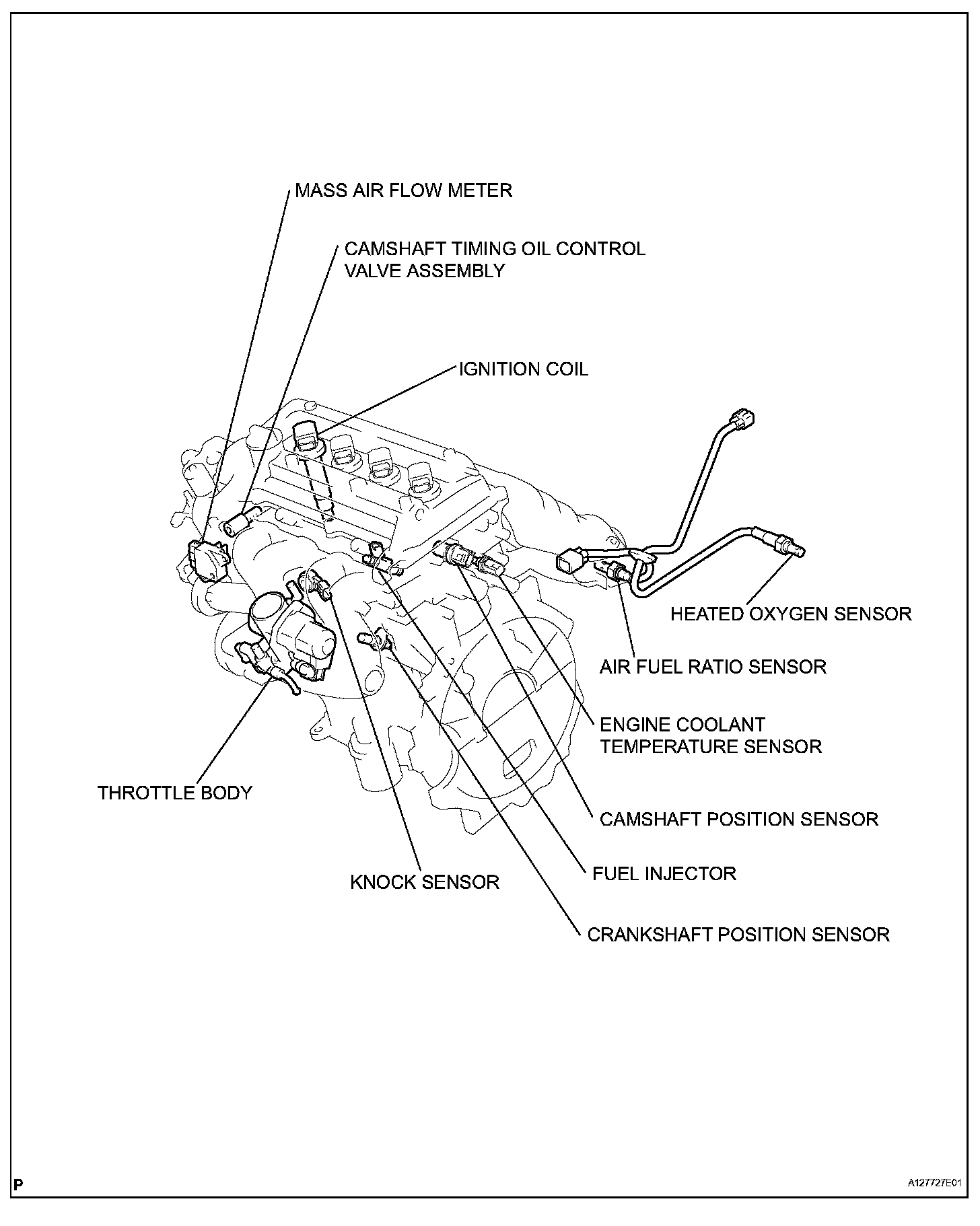 MASS AIR FLOW METER

CAMSHAFT TIMING OIL CONTROL VALVE ASSEMBLY

IGNITION COIL

HEATED OXYGEN SENSOR

AIR FUEL RATIO SENSOR

ENGINE COOLANT TEMPERATURE SENSOR

THROTTLE BODY

CAMSHAFT POSITION SENSOR

FUEL INJECTOR

KNOCK SENSOR

CRANKSHAFT POSITION SENSOR

P

A127727E01