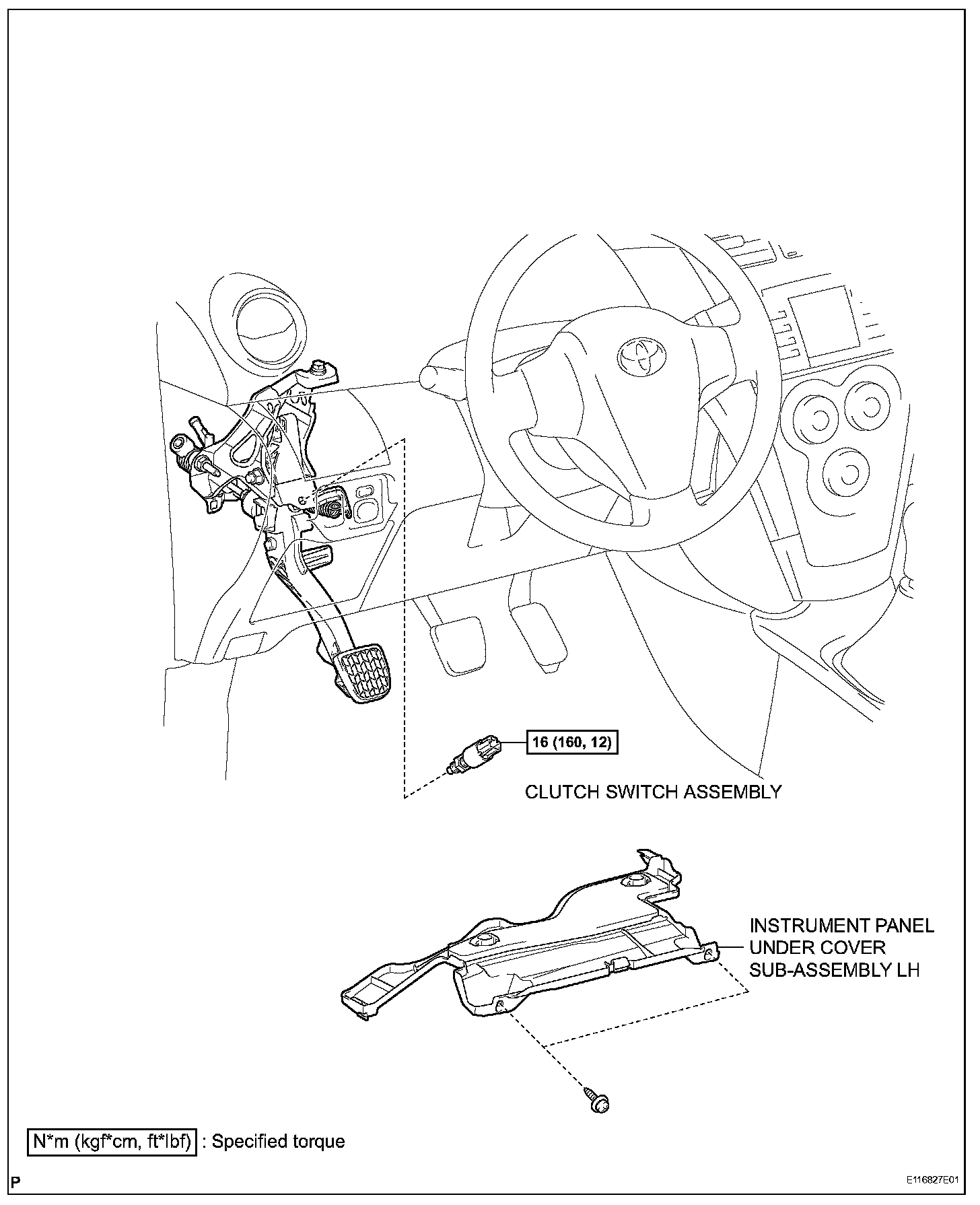 16 (160, 12)

CLUTCH SWITCH ASSEMBLY

INSTRUMENT PANEL UNDER COVER SUB-ASSEMBLY LH

N*m (kgf*cm, ft*lbf) : Specified torque

P

E116827E01