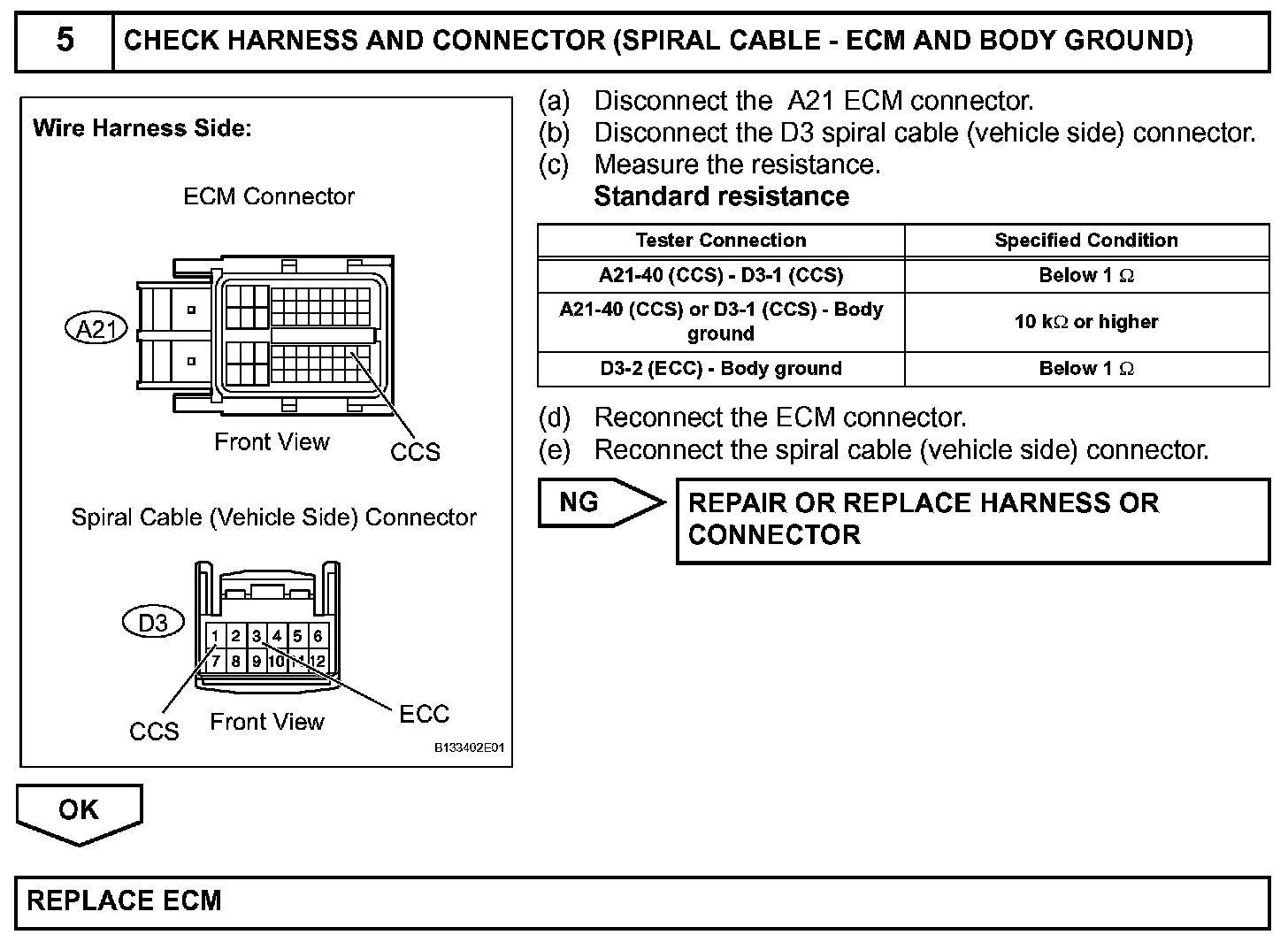 5 CHECK HARNESS AND CONNECTOR (SPIRAL CABLE - ECM AND BODY GROUND)

Wire Harness Side:

ECM Connector

A21

Front View CCS

Spiral Cable (Vehicle Side) Connector

D3

1 2 3 4 5 6
7 8 9 10 11 12

CCS Front View ECC

B133402E01

(a) Disconnect the A21 ECM connector.
(b) Disconnect the D3 spiral cable (vehicle side) connector.
(c) Measure the resistance.
Standard resistance

| Tester Connection | Specified Condition |
|---|---|
| A21-40 (CCS) - D3-1 (CCS) | Below 1 $\Omega$ |
| A21-40 (CCS) or D3-1 (CCS) - Body ground | 10 k$\Omega$ or higher |
| D3-2 (ECC) - Body ground | Below 1 $\Omega$ |

(d) Reconnect the ECM connector.
(e) Reconnect the spiral cable (vehicle side) connector.

NG

REPAIR OR REPLACE HARNESS OR CONNECTOR

OK

REPLACE ECM