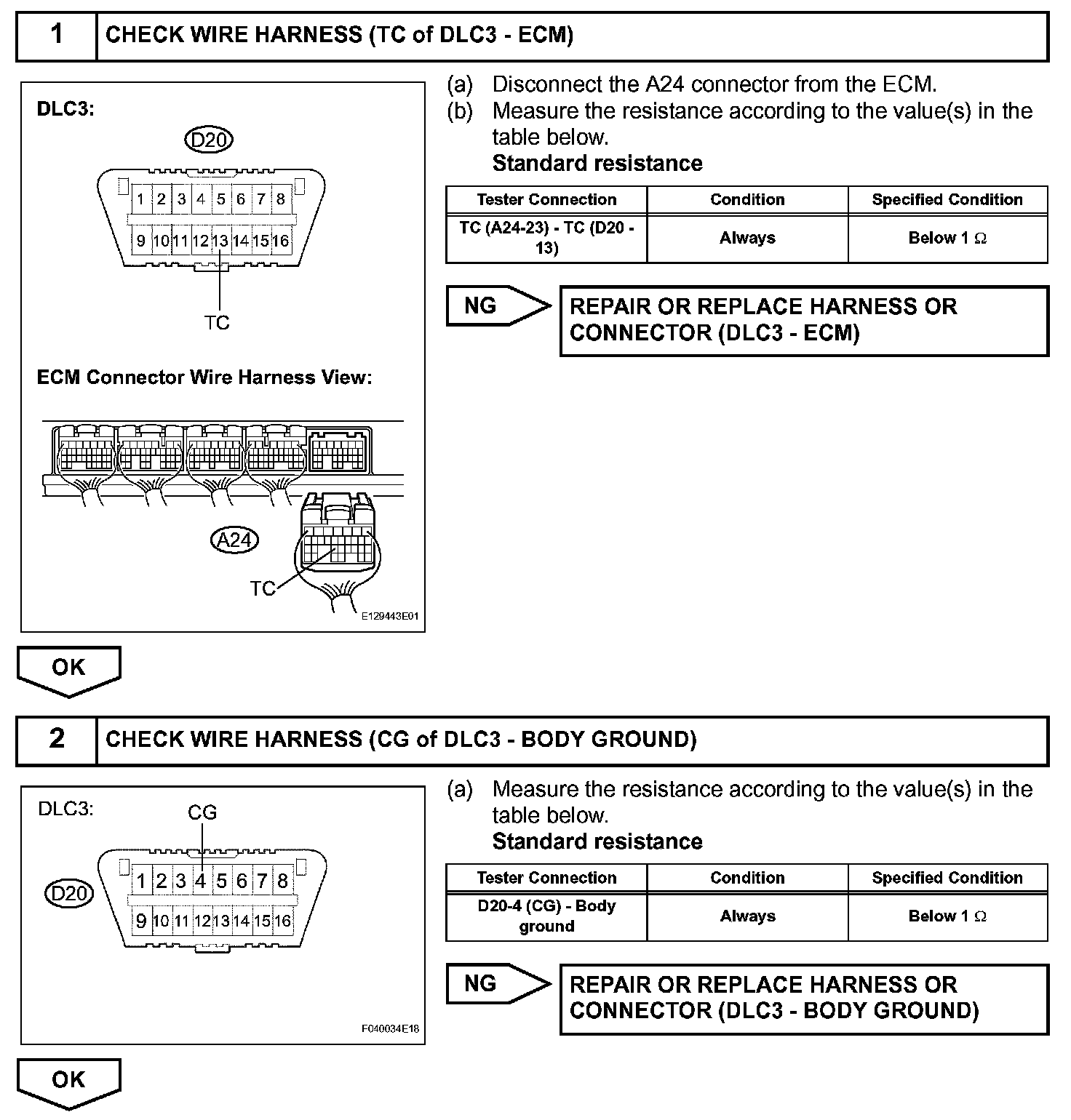 1 CHECK WIRE HARNESS (TC of DLC3 - ECM)

DLC3:

D20

1 2 3 4 5 6 7 8

9 10 11 12 13 14 15 16

TC

ECM Connector Wire Harness View:

A24

TC

E129443E01

(a) Disconnect the A24 connector from the ECM.

(b) Measure the resistance according to the value(s) in the table below.

Standard resistance

| Tester Connection | Condition | Specified Condition |
|---|---|---|
| TC (A24-23) - TC (D20 - 13) | Always | Below 1 $\Omega$ |

NG

REPAIR OR REPLACE HARNESS OR CONNECTOR (DLC3 - ECM)

OK

2 CHECK WIRE HARNESS (CG of DLC3 - BODY GROUND)

DLC3:

CG

D20

1 2 3 4 5 6 7 8

9 10 11 12 13 14 15 16

F040034E18

(a) Measure the resistance according to the value(s) in the table below.

Standard resistance

| Tester Connection | Condition | Specified Condition |
|---|---|---|
| D20-4 (CG) - Body ground | Always | Below 1 $\Omega$ |

NG

REPAIR OR REPLACE HARNESS OR CONNECTOR (DLC3 - BODY GROUND)

OK