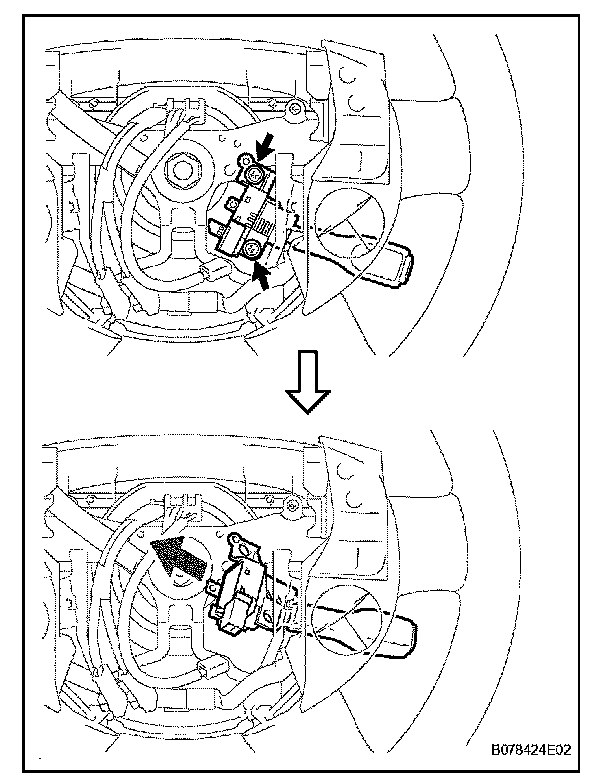 B078424E02