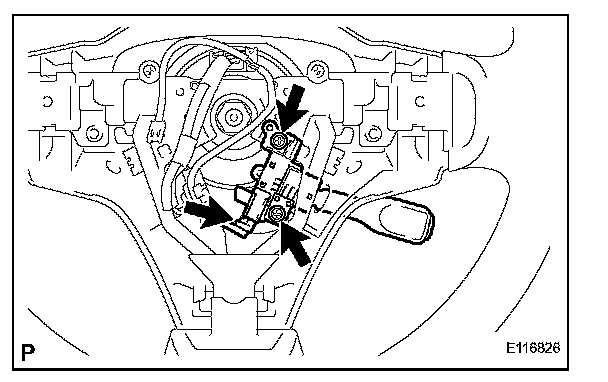 P

E116826