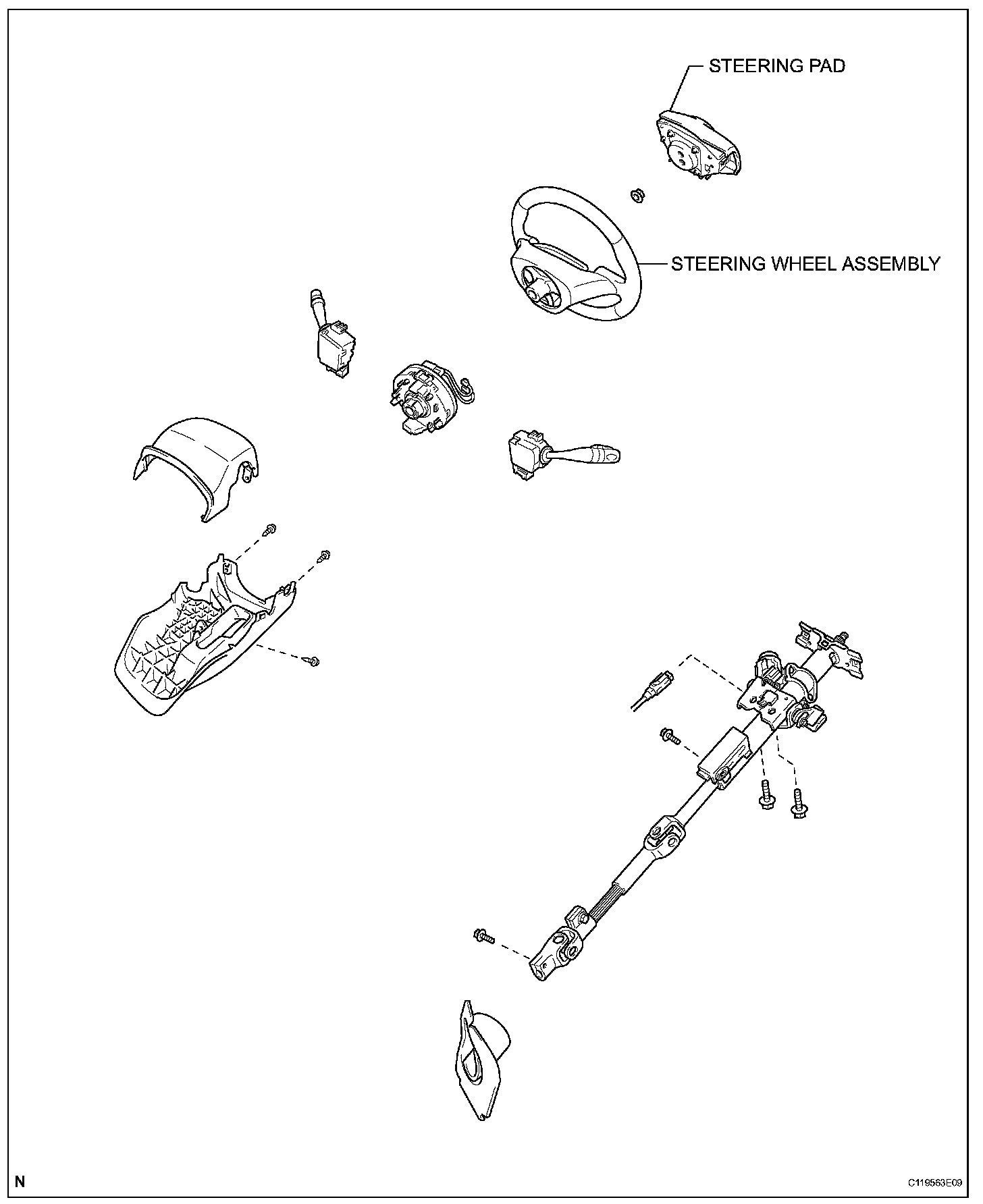 STEERING PAD

STEERING WHEEL ASSEMBLY

N

C119563E09