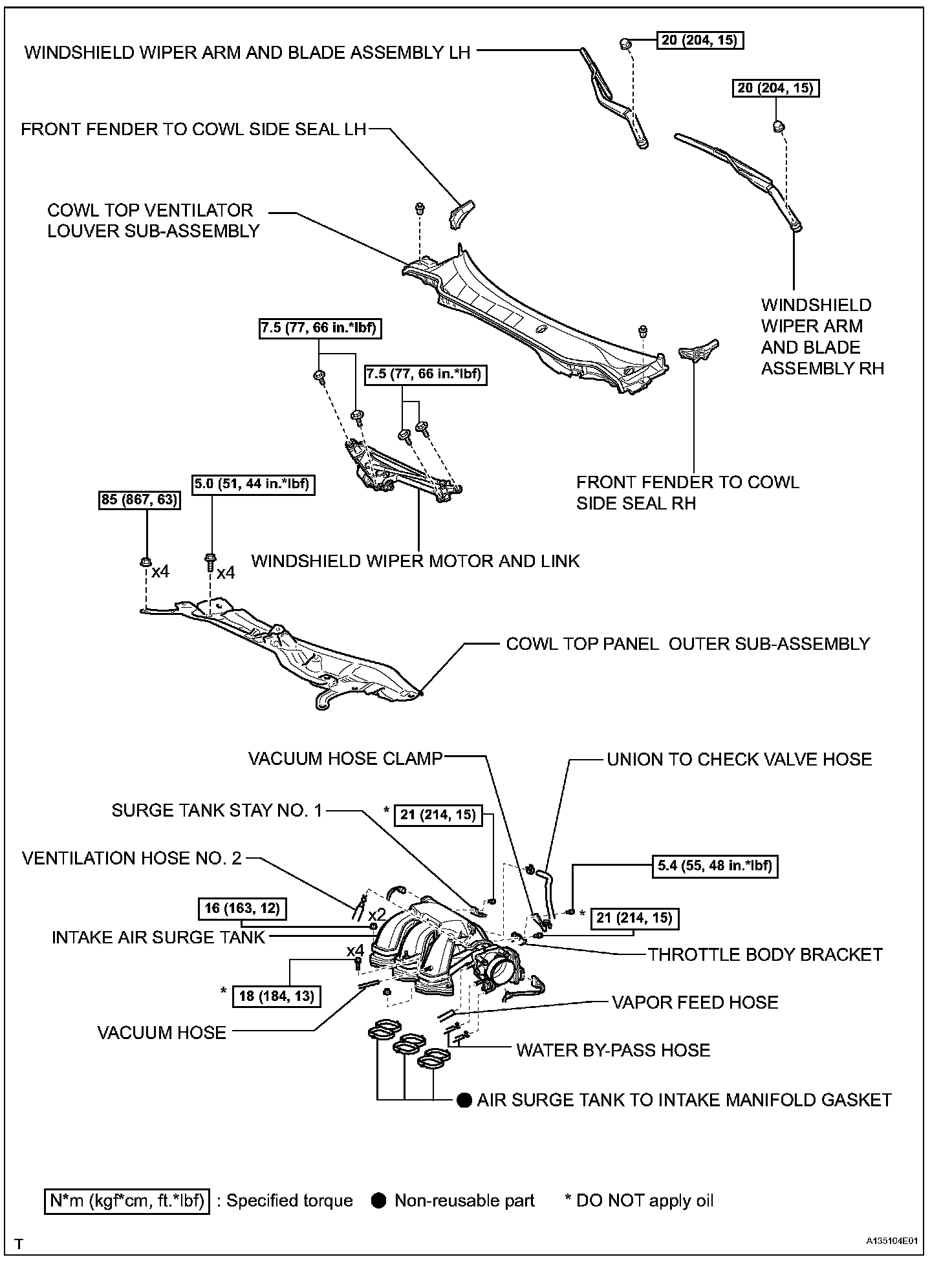 WINDSHIELD WIPER ARM AND BLADE ASSEMBLY LH

20 (204, 15)

20 (204, 15)

FRONT FENDER TO COWL SIDE SEAL LH

COWL TOP VENTILATOR LOUVER SUB-ASSEMBLY

WINDSHIELD WIPER ARM AND BLADE ASSEMBLY RH

7.5 (77, 66 in.*lbf)

7.5 (77, 66 in.*lbf)

FRONT FENDER TO COWL SIDE SEAL RH

85 (867, 63)

5.0 (51, 44 in.*lbf)

x4

x4

WINDSHIELD WIPER MOTOR AND LINK

COWL TOP PANEL OUTER SUB-ASSEMBLY

VACUUM HOSE CLAMP

UNION TO CHECK VALVE HOSE

SURGE TANK STAY NO. 1

* 21 (214, 15)

VENTILATION HOSE NO. 2

5.4 (55, 48 in.*lbf)

16 (163, 12)

x2

* 21 (214, 15)

INTAKE AIR SURGE TANK

THROTTLE BODY BRACKET

x4

* 18 (184, 13)

VAPOR FEED HOSE

VACUUM HOSE

WATER BY-PASS HOSE

● AIR SURGE TANK TO INTAKE MANIFOLD GASKET

N*m (kgf*cm, ft.*lbf) : Specified torque ● Non-reusable part * DO NOT apply oil

T

A135104E01