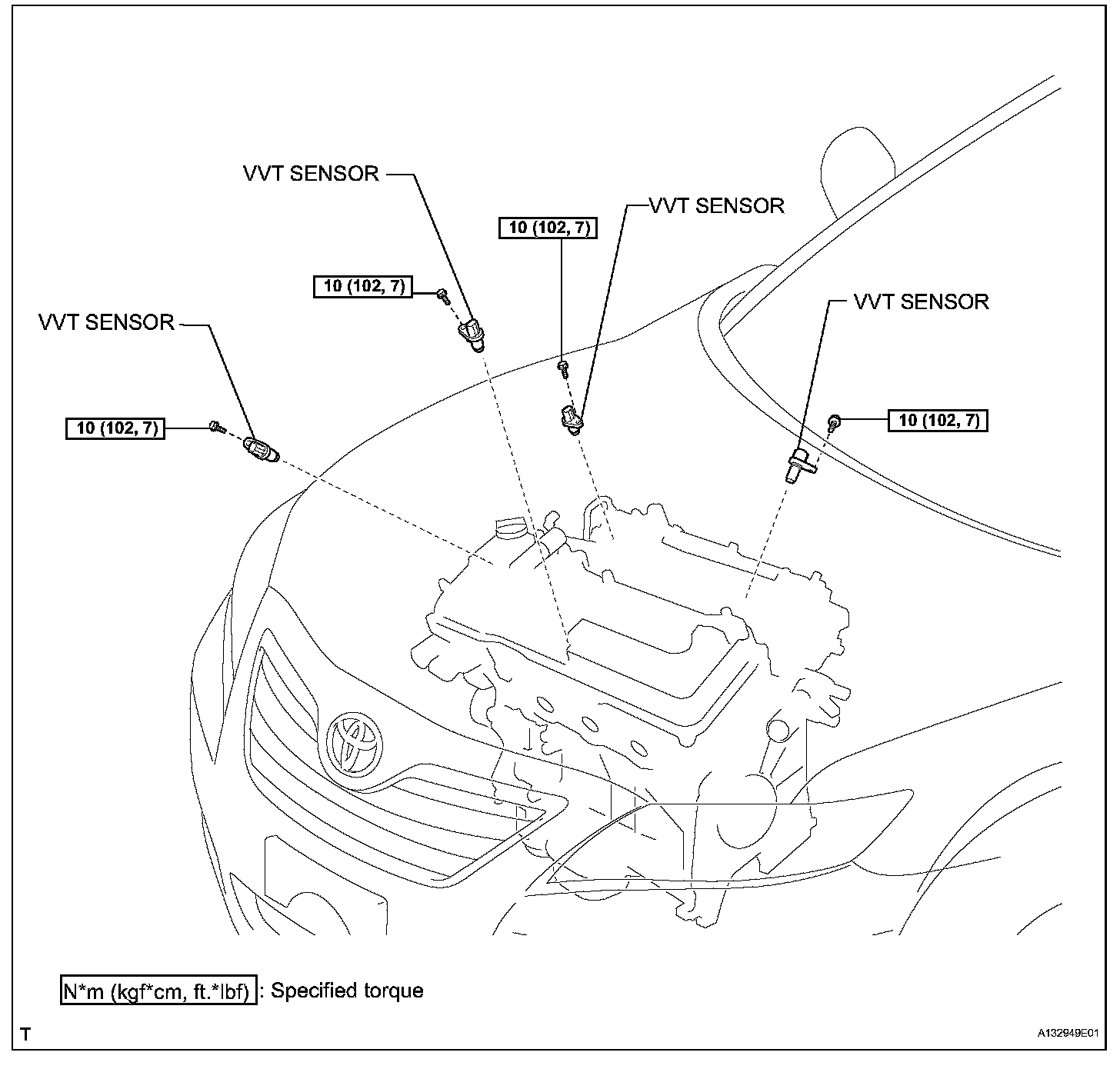 VVT SENSOR

VVT SENSOR

10 (102, 7)

10 (102, 7)

VVT SENSOR

VVT SENSOR

10 (102, 7)

10 (102, 7)

N*m (kgf*cm, ft.*lbf) : Specified torque

T

A132949E01