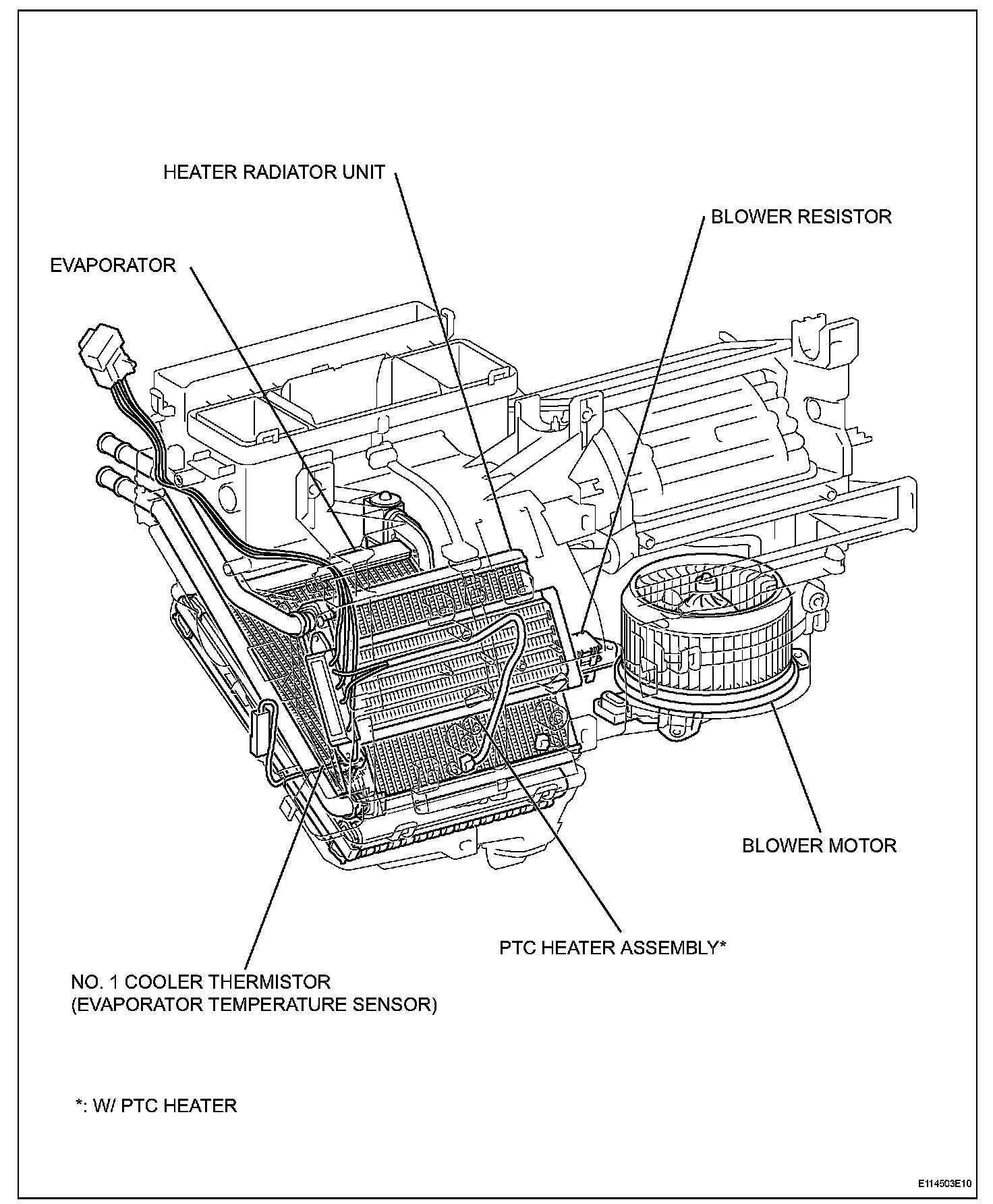 HEATER RADIATOR UNIT

BLOWER RESISTOR

EVAPORATOR

BLOWER MOTOR

PTC HEATER ASSEMBLY*

NO. 1 COOLER THERMISTOR
(EVAPORATOR TEMPERATURE SENSOR)

*: W/ PTC HEATER

E114503E10