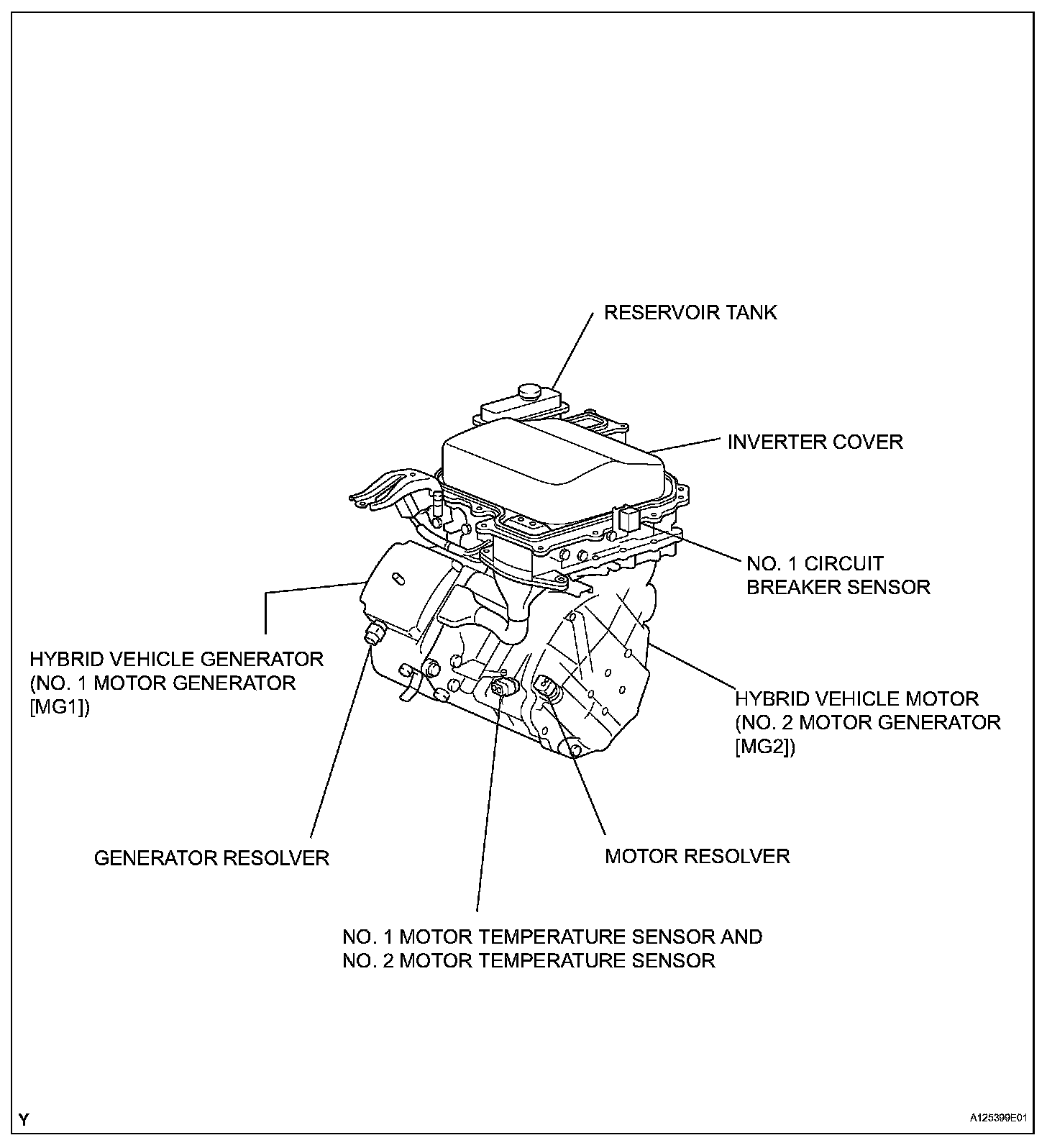 RESERVOIR TANK

INVERTER COVER

NO. 1 CIRCUIT BREAKER SENSOR

HYBRID VEHICLE GENERATOR (NO. 1 MOTOR GENERATOR [MG1])

HYBRID VEHICLE MOTOR (NO. 2 MOTOR GENERATOR [MG2])

GENERATOR RESOLVER

MOTOR RESOLVER

NO. 1 MOTOR TEMPERATURE SENSOR AND NO. 2 MOTOR TEMPERATURE SENSOR

Y

A125399E01