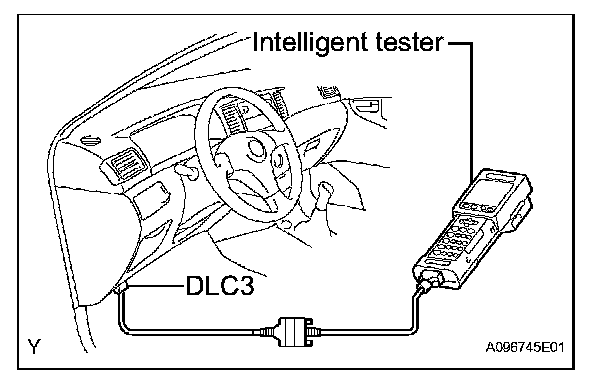 Intelligent tester

DLC3

Y

A096745E01