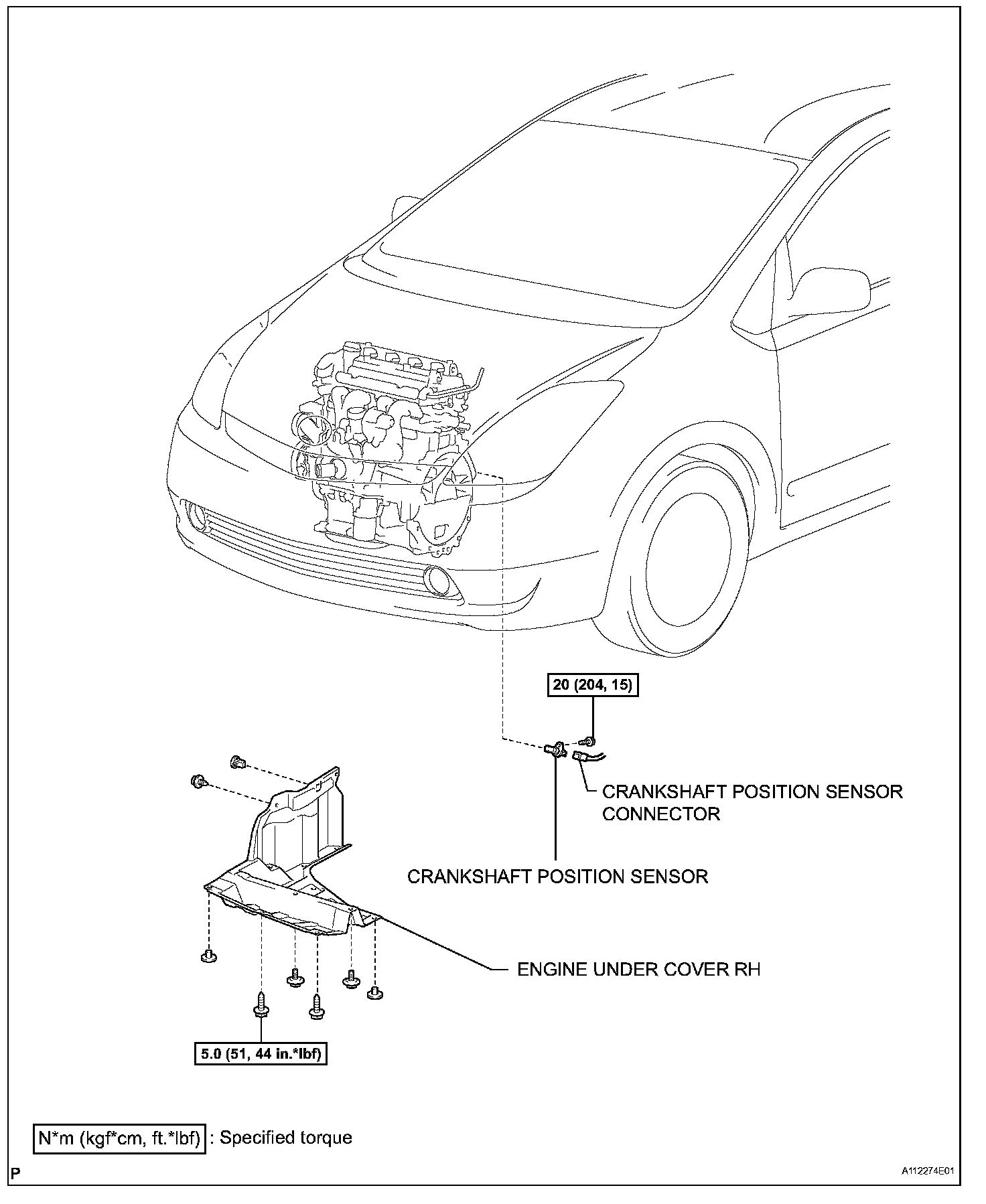 20 (204, 15)

CRANKSHAFT POSITION SENSOR CONNECTOR

CRANKSHAFT POSITION SENSOR

ENGINE UNDER COVER RH

5.0 (51, 44 in.*lbf)

N*m (kgf*cm, ft.*lbf) : Specified torque

P

A112274E01