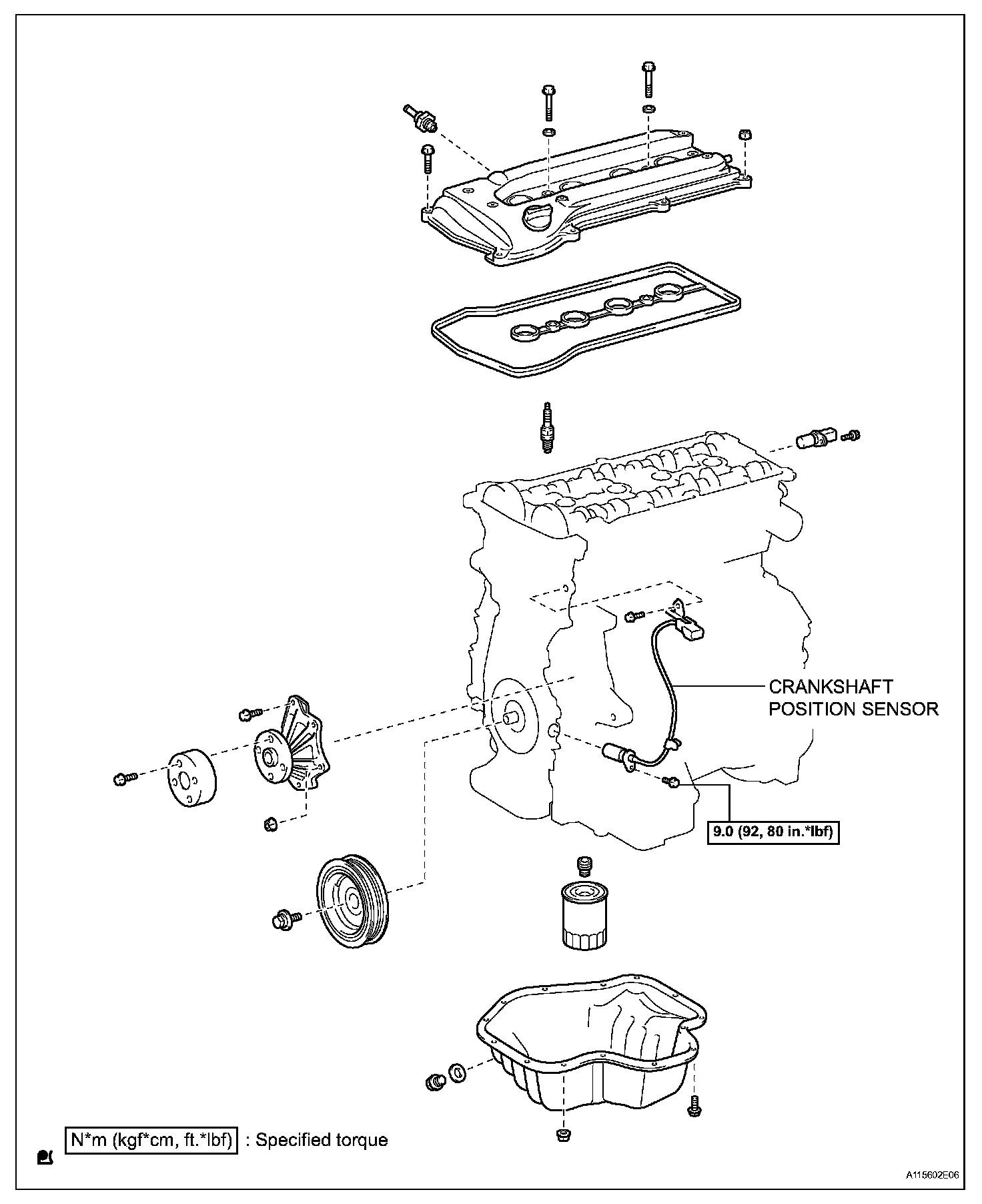 CRANKSHAFT POSITION SENSOR

9.0 (92, 80 in.*lbf)

N*m (kgf*cm, ft.*lbf) : Specified torque

A115602E06