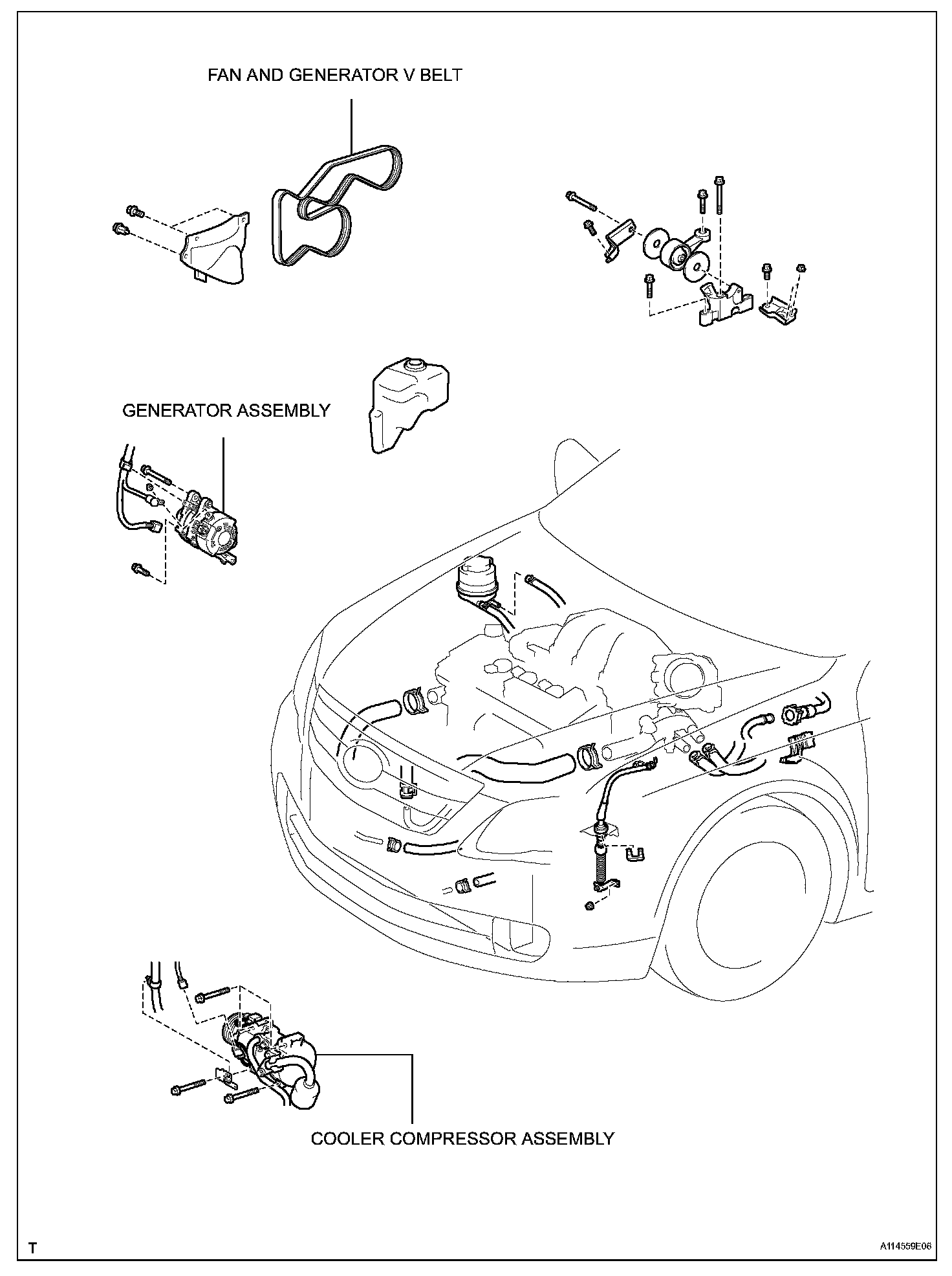 FAN AND GENERATOR V BELT

GENERATOR ASSEMBLY

COOLER COMPRESSOR ASSEMBLY

T

A114559E06