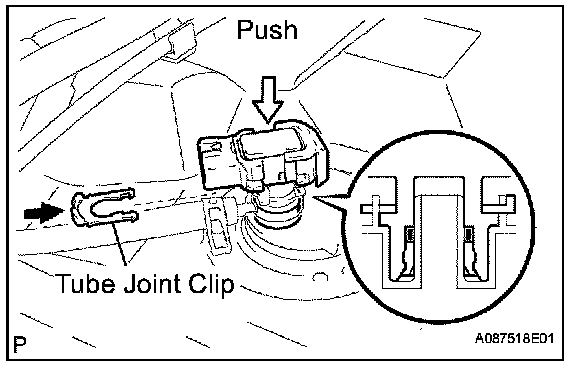 Push

Tube Joint Clip

P

A087518E01