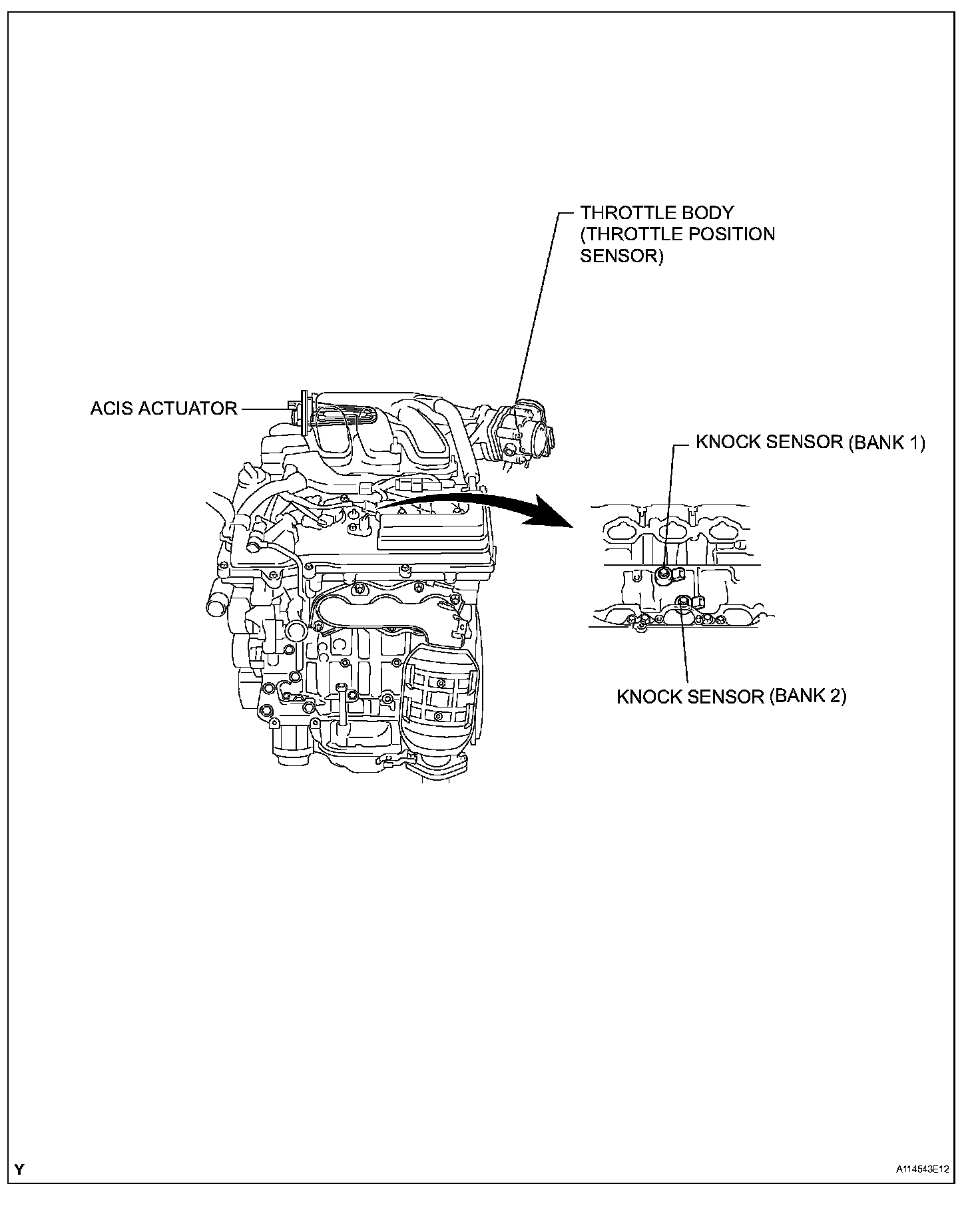 THROTTLE BODY (THROTTLE POSITION SENSOR)

ACIS ACTUATOR

KNOCK SENSOR (BANK 1)

KNOCK SENSOR (BANK 2)

Y

A114543E12