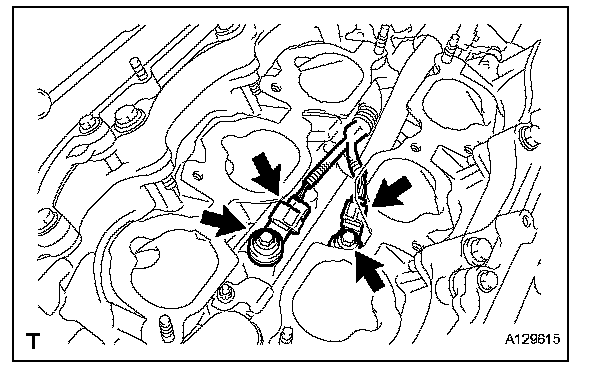 T

A129615