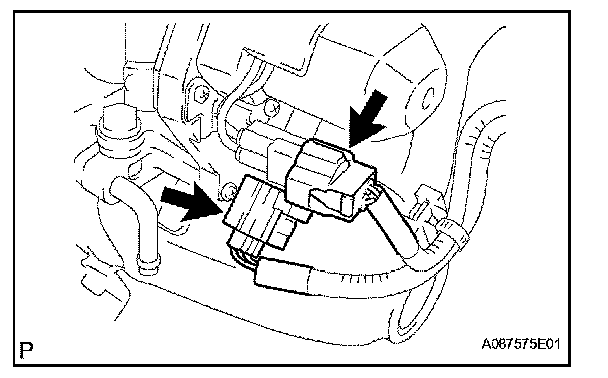 P

A087575E01