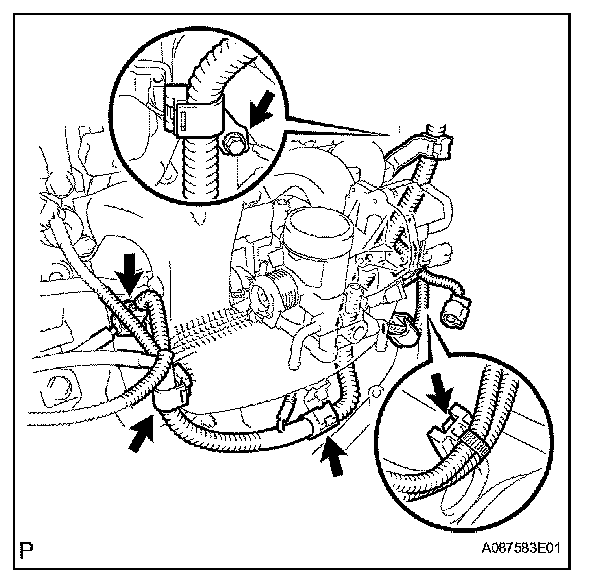 P

A087583E01