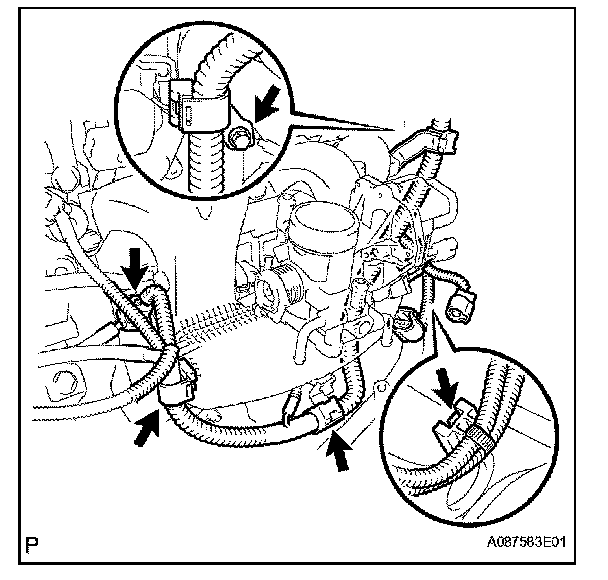 P

A087583E01