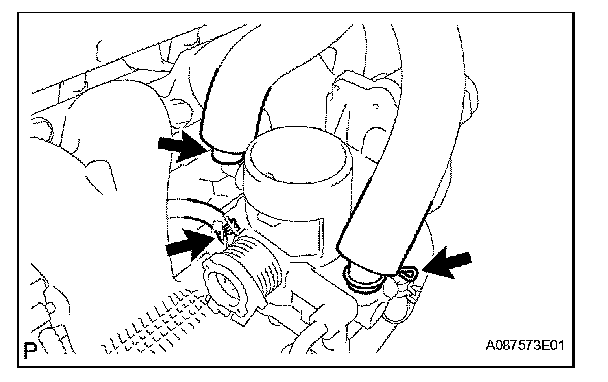 P

A087573E01