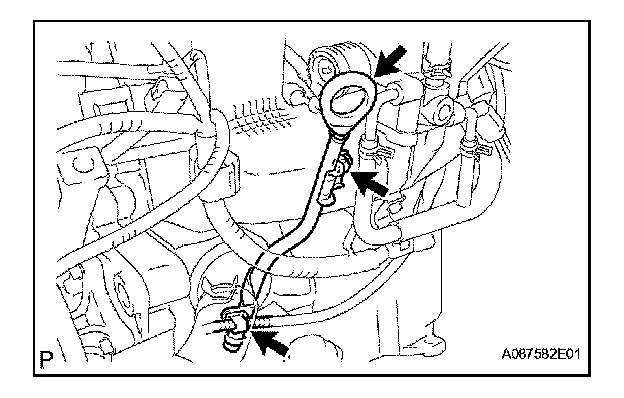 P

A087582E01