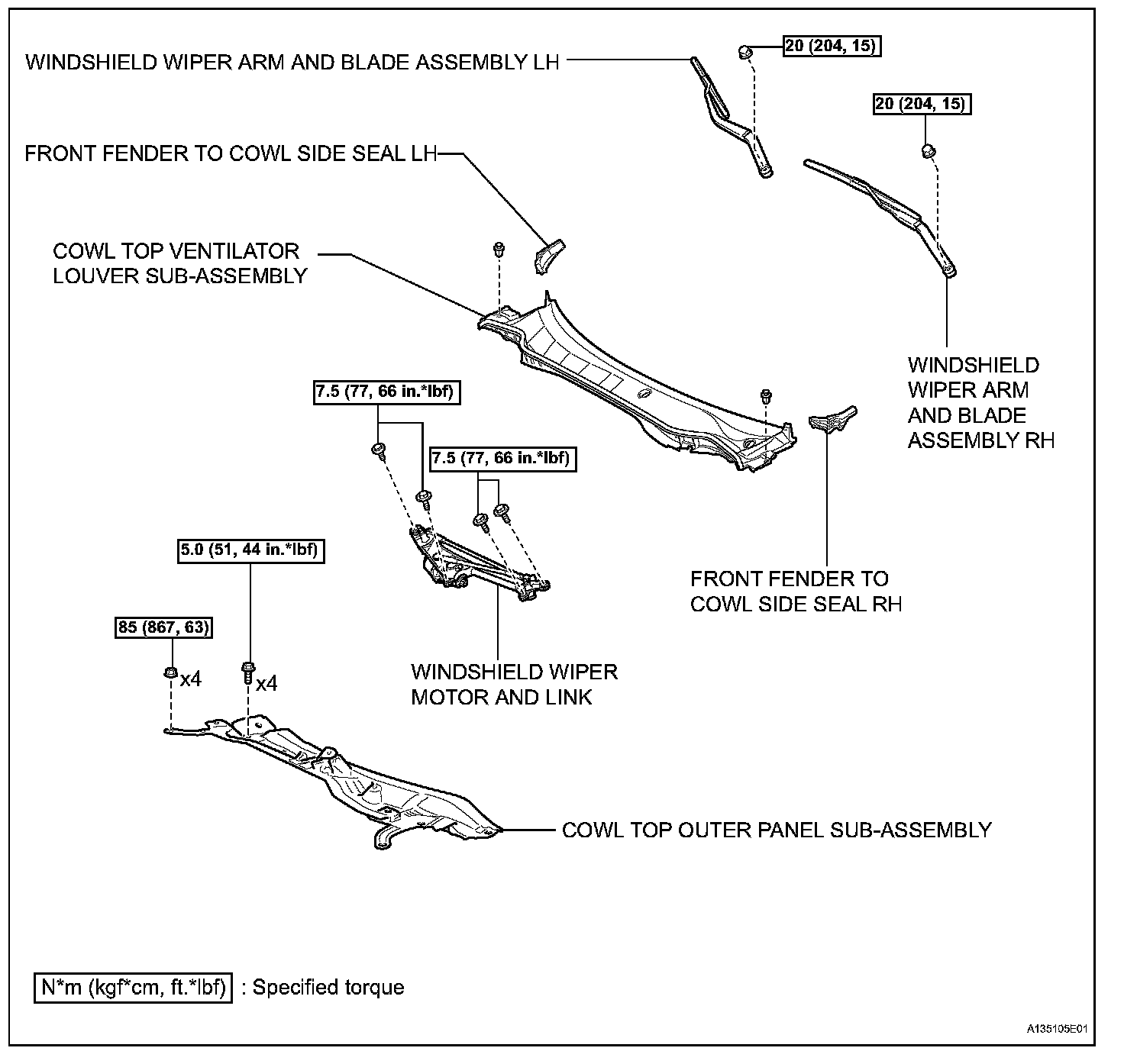 WINDSHIELD WIPER ARM AND BLADE ASSEMBLY LH

20 (204, 15)

20 (204, 15)

FRONT FENDER TO COWL SIDE SEAL LH

COWL TOP VENTILATOR LOUVER SUB-ASSEMBLY

WINDSHIELD WIPER ARM AND BLADE ASSEMBLY RH

7.5 (77, 66 in.*lbf)

7.5 (77, 66 in.*lbf)

5.0 (51, 44 in.*lbf)

FRONT FENDER TO COWL SIDE SEAL RH

85 (867, 63)

x4

x4

WINDSHIELD WIPER MOTOR AND LINK

COWL TOP OUTER PANEL SUB-ASSEMBLY

N*m (kgf*cm, ft.*lbf) : Specified torque

A135105E01