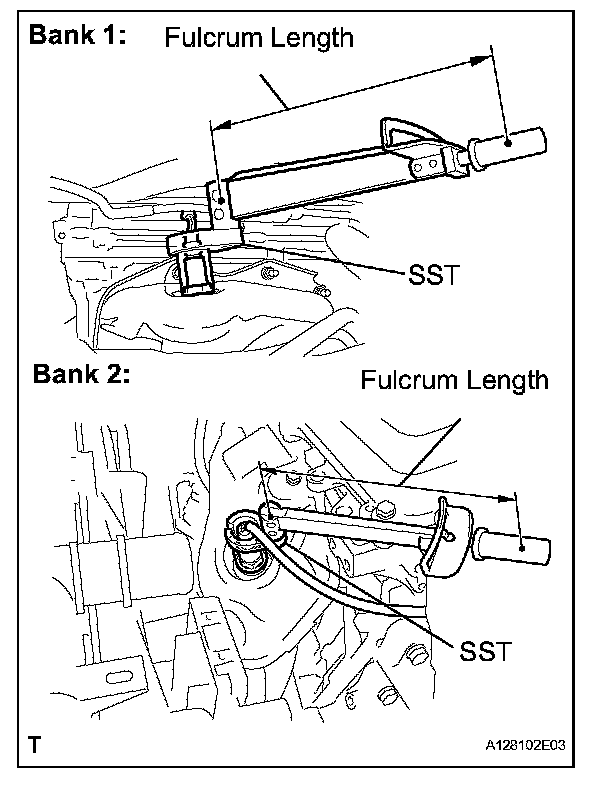 Bank 1: Fulcrum Length

SST

Bank 2: Fulcrum Length

SST

T

A128102E03